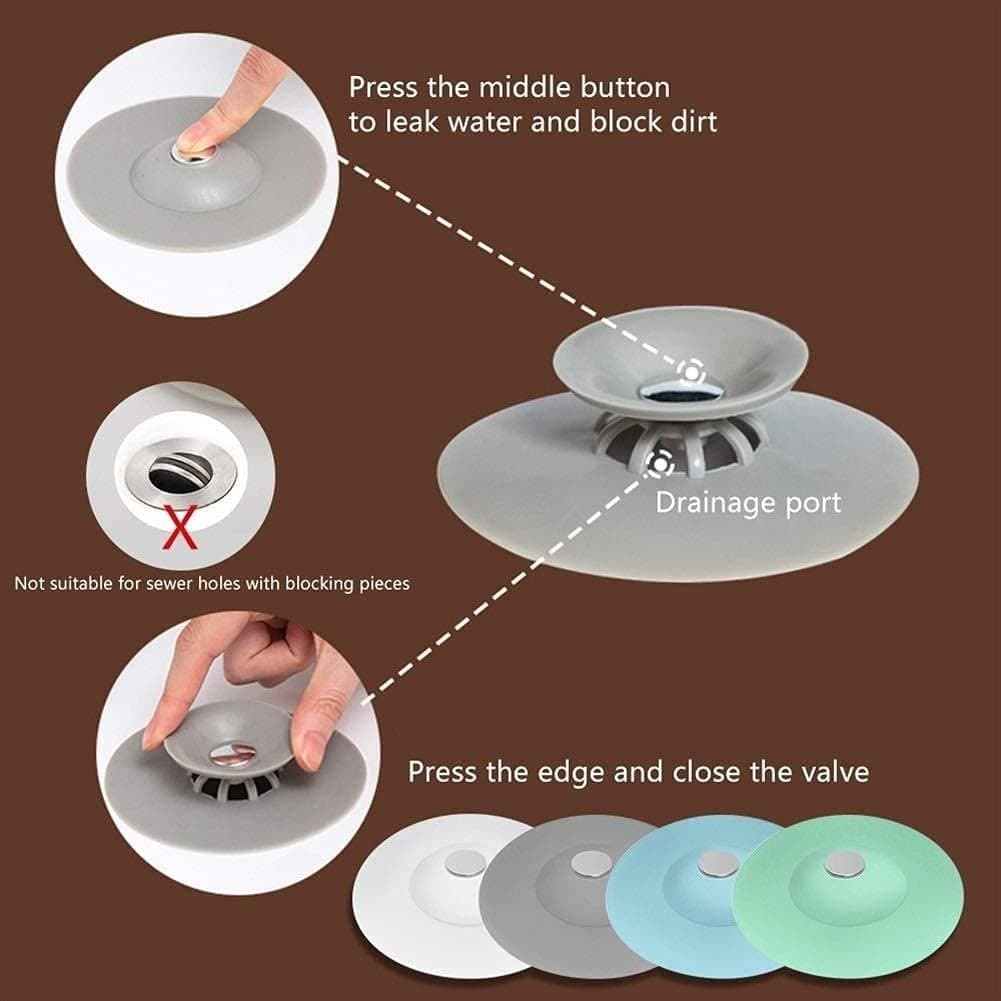 Press the middle button to leak water and block dirt

Drainage port

X

Not suitable for sewer holes with blocking pieces

Press the edge and close the valve