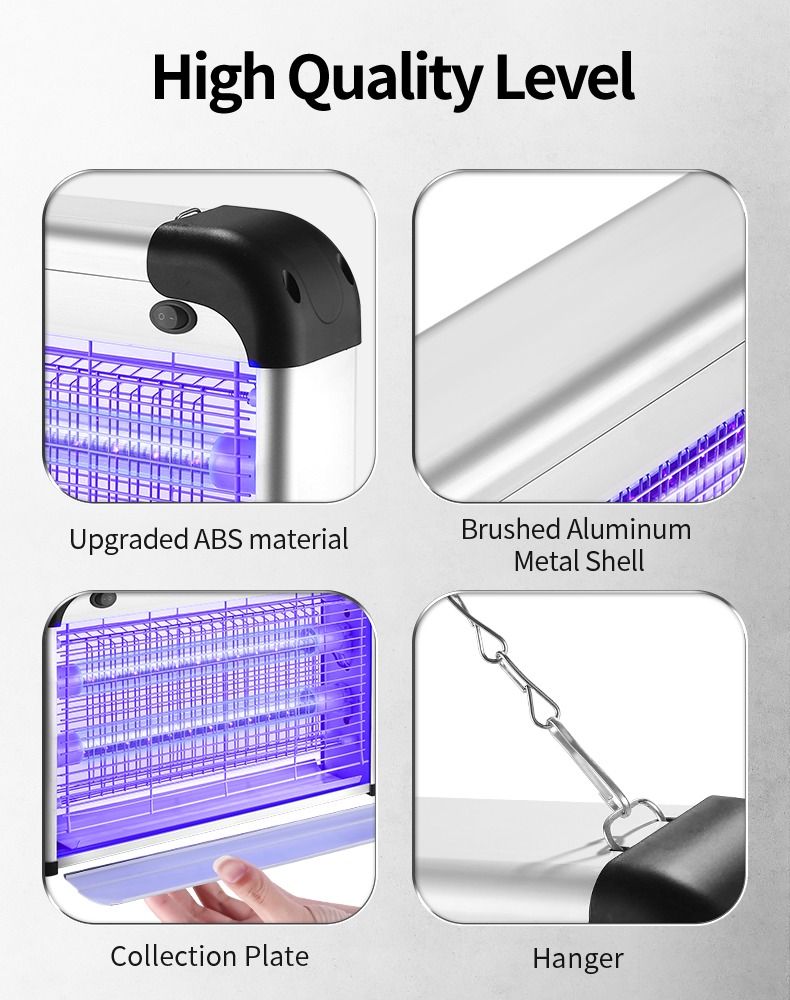 High Quality Level

Upgraded ABS material

Brushed Aluminum
Metal Shell

Collection Plate

Hanger