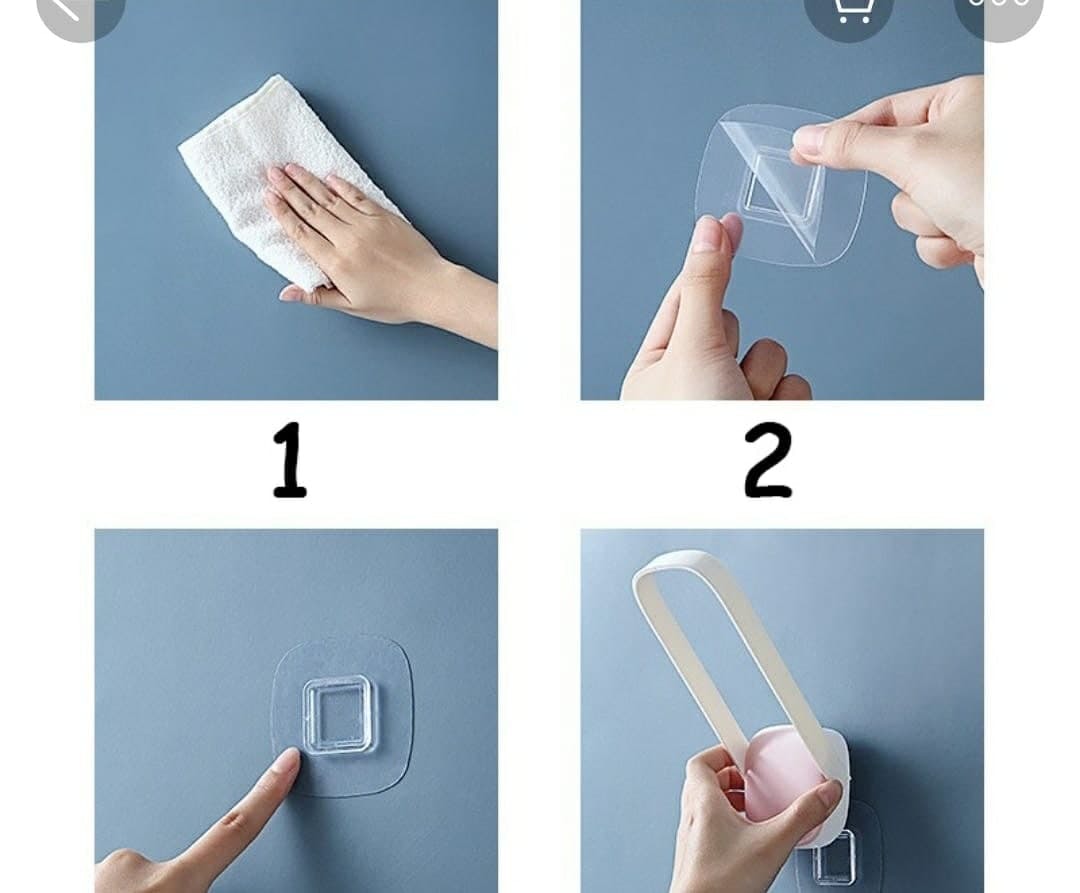 1

2