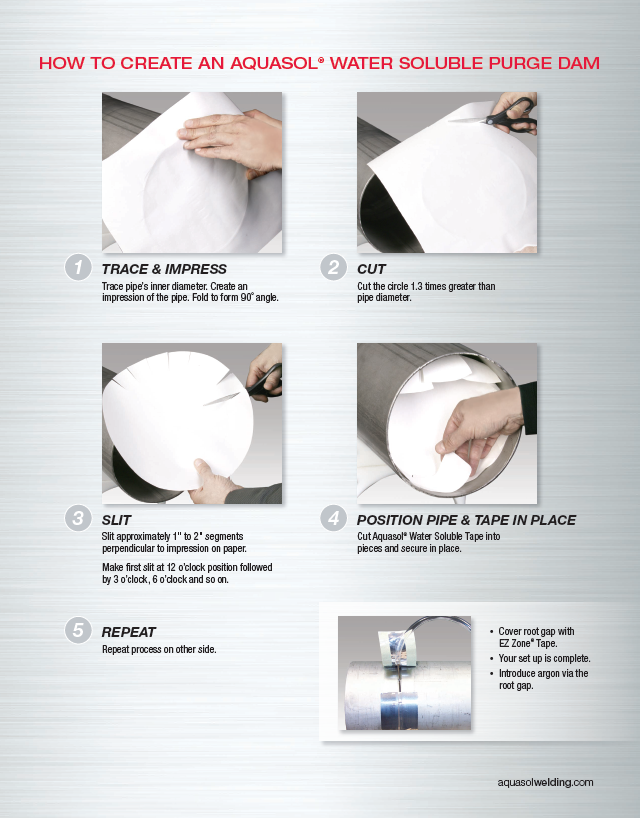 HOW TO CREATE AN AQUASOL® WATER SOLUBLE PURGE DAM

1 TRACE & IMPRESS
Trace pipe's inner diameter. Create an impression of the pipe. Fold to form 90° angle.

2 CUT
Cut the circle 1.3 times greater than pipe diameter.

3 SLIT
Slit approximately 1" to 2" segments perpendicular to impression on paper.

Make first slit at 12 o'clock position followed by 3 o'clock, 6 o'clock and so on.

4 POSITION PIPE & TAPE IN PLACE
Cut Aquasol® Water Soluble Tape into pieces and secure in place.

5 REPEAT
Repeat process on other side.

• Cover root gap with EZ Zone® Tape.
• Your set up is complete.
• Introduce argon via the root gap.

aquasolwelding.com