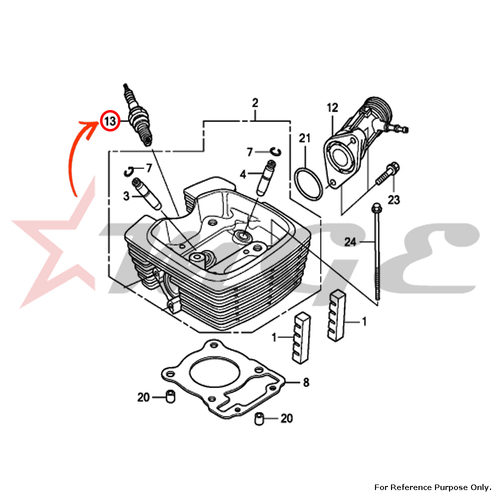 13
2
12
21
7
7
4
3
23
24
1
1
8
20
20

For Reference Purpose Only.