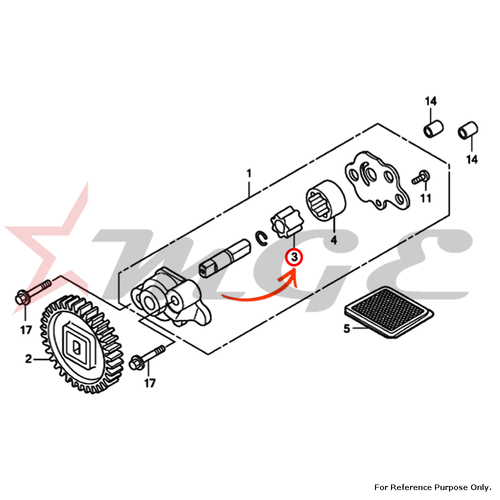 14
14
1
11
4
3
MGE
5
17
2
17
For Reference Purpose Only.