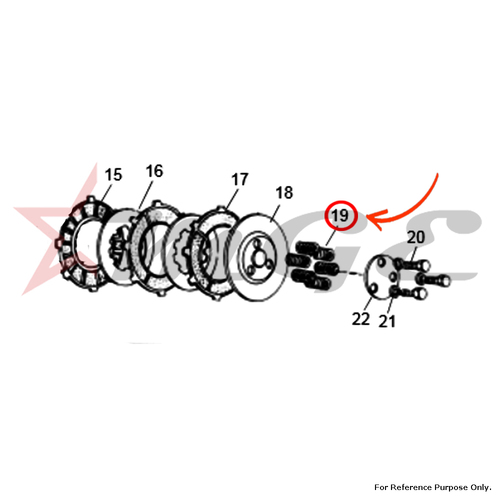 15
16
17
18
19
20
22
21

For Reference Purpose Only.