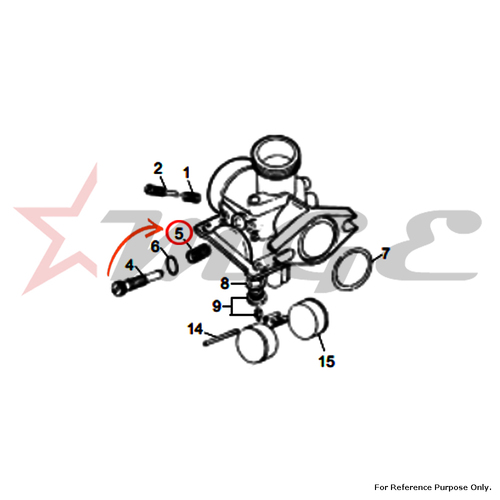 2
1
5
6
4
7
8
9
14
15

For Reference Purpose Only.