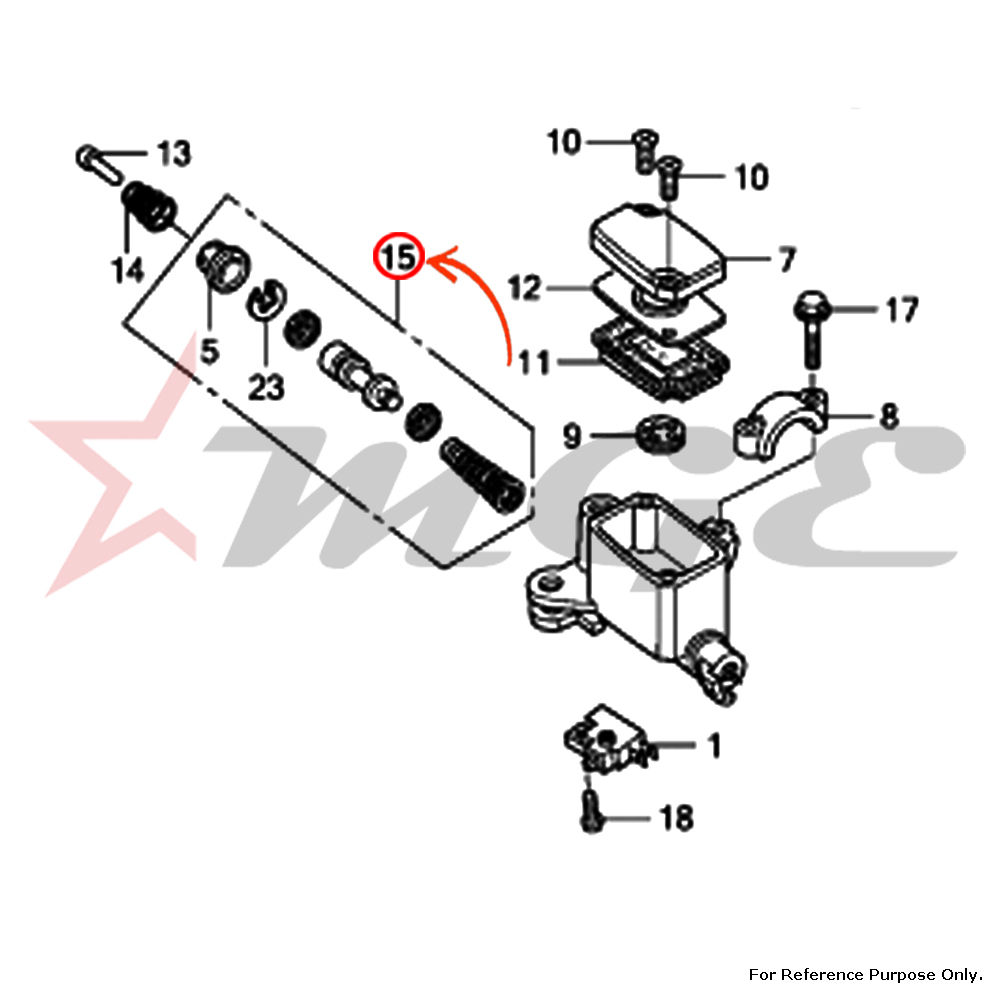 13
14
5
23
15
10
10
7
12
11
17
8
9
1
18
MCE
For Reference Purpose Only.