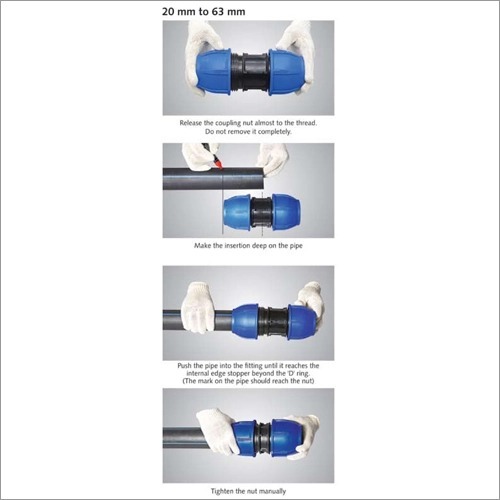 20 mm to 63 mm

Release the coupling nut almost to the thread. Do not remove it completely.

Make the insertion deep on the pipe

Push the pipe into the fitting until it reaches the internal edge stopper beyond the 'D' ring. (The mark on the pipe should reach the nut)

Tighten the nut manually