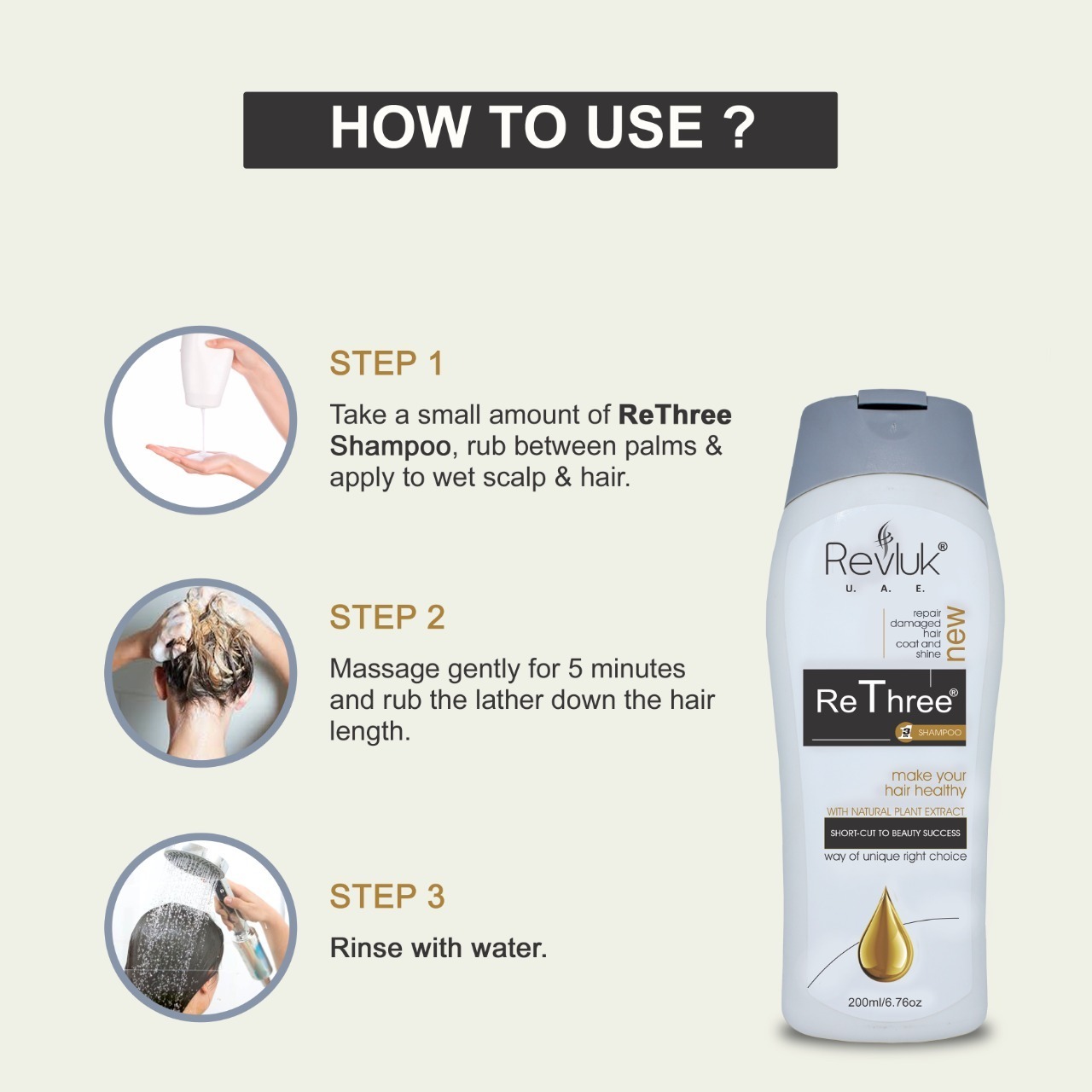 HOW TO USE ?

STEP 1

Take a small amount of ReThree Shampoo, rub between palms & apply to wet scalp & hair.

STEP 2

Massage gently for 5 minutes and rub the lather down the hair length.

STEP 3

Rinse with water.

Revluk®
U. A. E.

repair damaged hair coat and shine
new

ReThree®
3 SHAMPOO

make your hair healthy
WITH NATURAL PLANT EXTRACT
SHORT-CUT TO BEAUTY SUCCESS
way of unique right choice

200ml/6.76oz