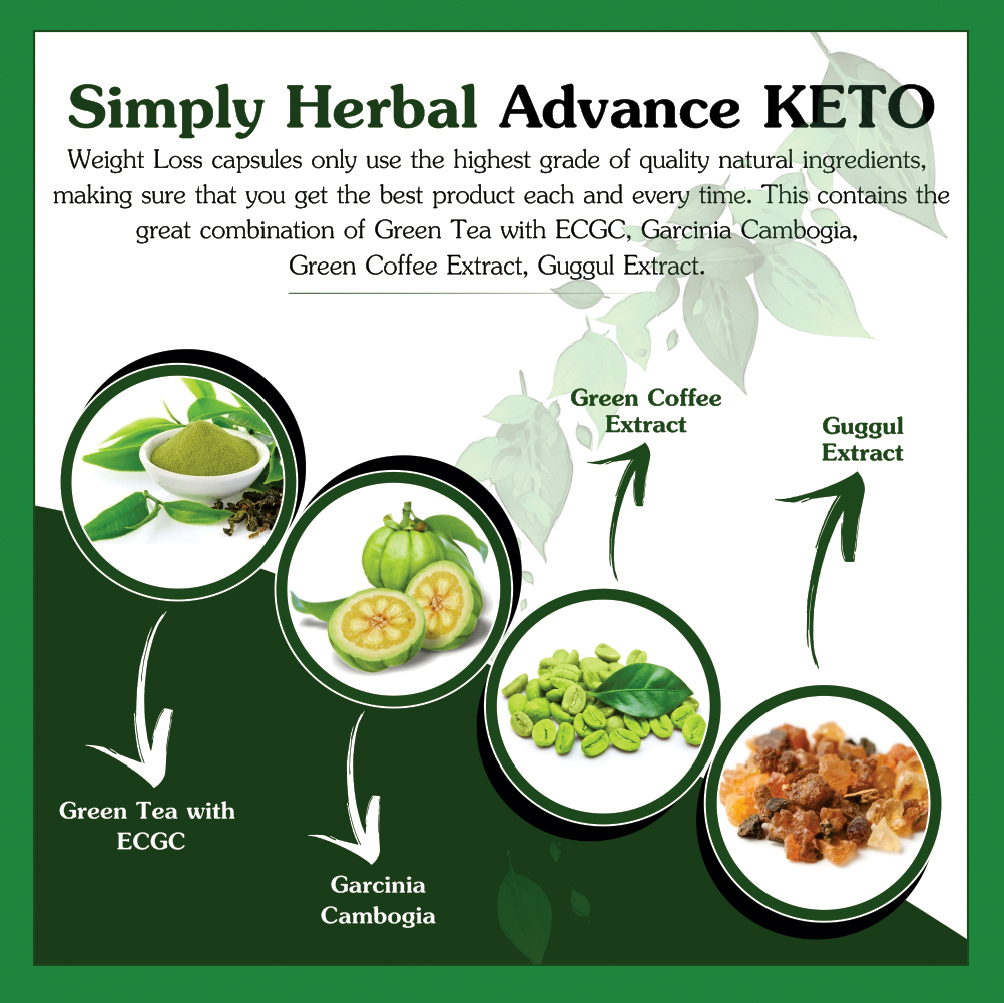 Simply Herbal Advance KETO

Weight Loss capsules only use the highest grade of quality natural ingredients, making sure that you get the best product each and every time. This contains the great combination of Green Tea with ECGC, Garcinia Cambogia, Green Coffee Extract, Guggul Extract.

Green Coffee Extract

Guggul Extract

Green Tea with ECGC

Garcinia Cambogia