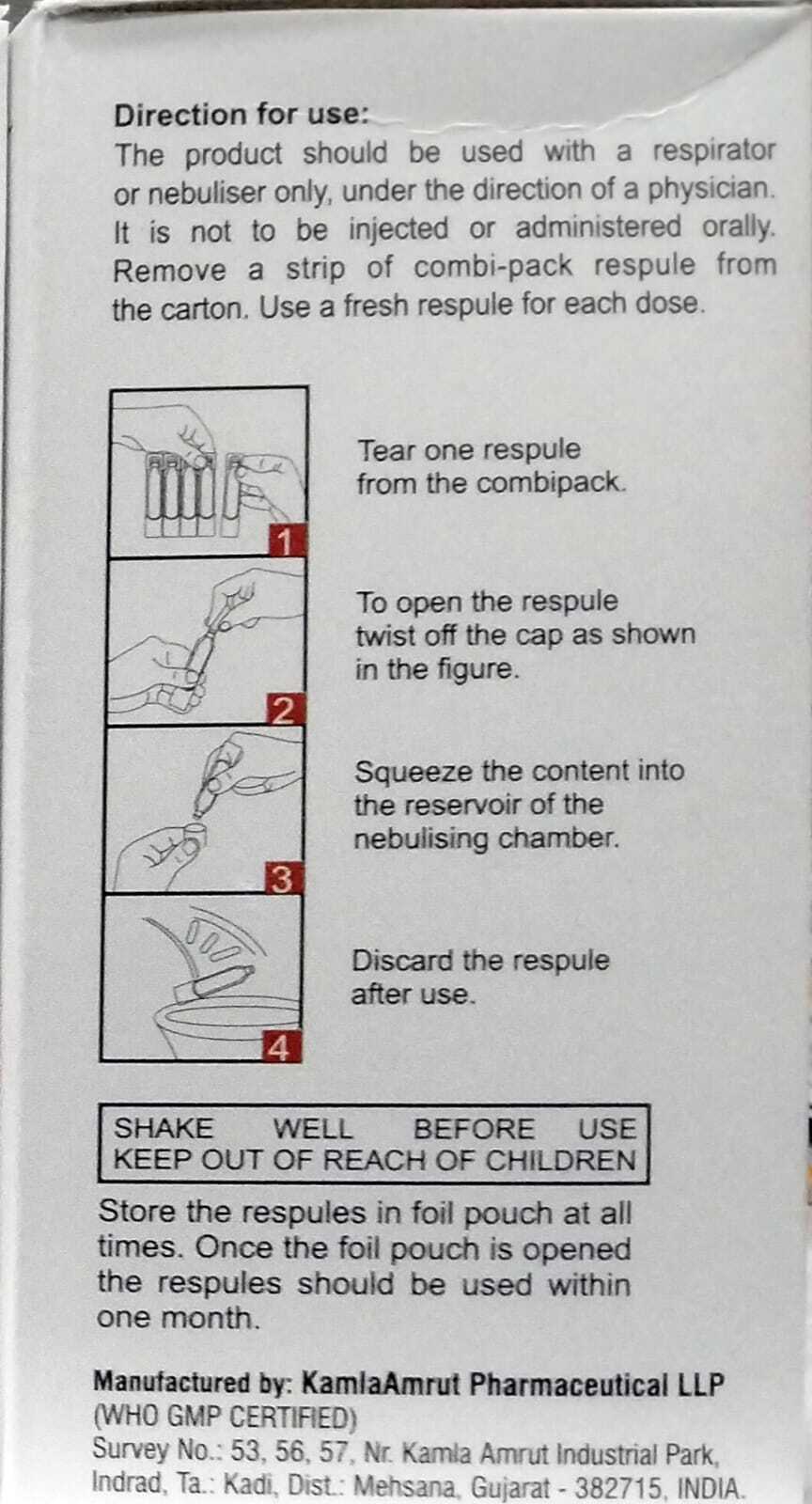 Direction for use:
The product should be used with a respirator or nebuliser only, under the direction of a physician. It is not to be injected or administered orally. Remove a strip of combi-pack respule from the carton. Use a fresh respule for each dose.

1
Tear one respule from the combipack.

2
To open the respule twist off the cap as shown in the figure.

3
Squeeze the content into the reservoir of the nebulising chamber.

4
Discard the respule after use.

SHAKE WELL BEFORE USE
KEEP OUT OF REACH OF CHILDREN

Store the respules in foil pouch at all times. Once the foil pouch is opened the respules should be used within one month.

Manufactured by: KamlaAmrut Pharmaceutical LLP
(WHO GMP CERTIFIED)
Survey No.: 53, 56, 57, Nr. Kamla Amrut Industrial Park, Indrad, Ta.: Kadi, Dist.: Mehsana, Gujarat - 382715, INDIA.