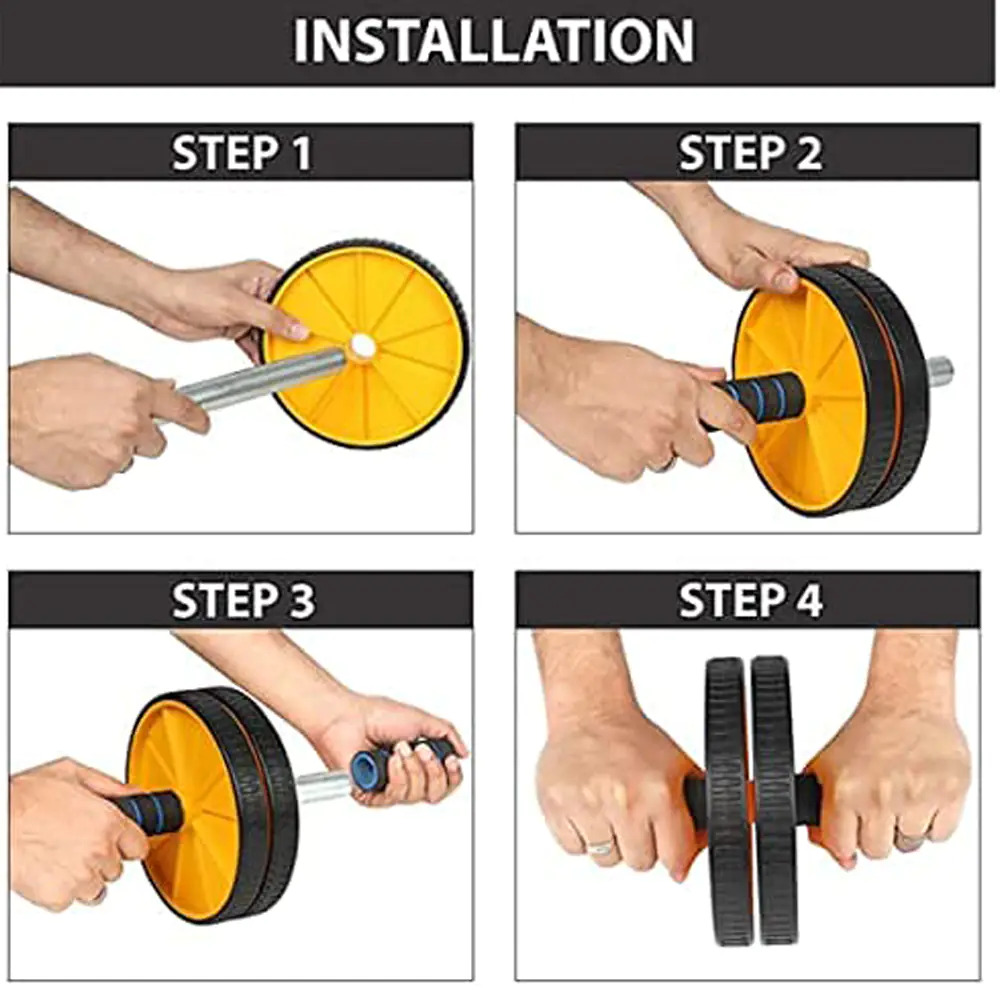 INSTALLATION

STEP 1

STEP 2

STEP 3

STEP 4