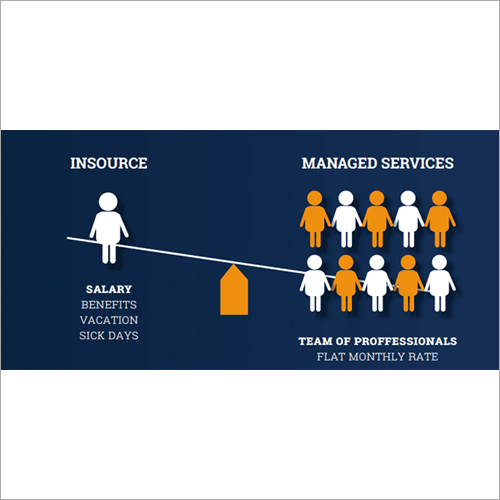 INSOURCE

SALARY
BENEFITS
VACATION
SICK DAYS

MANAGED SERVICES

TEAM OF PROFFESSIONALS
FLAT MONTHLY RATE