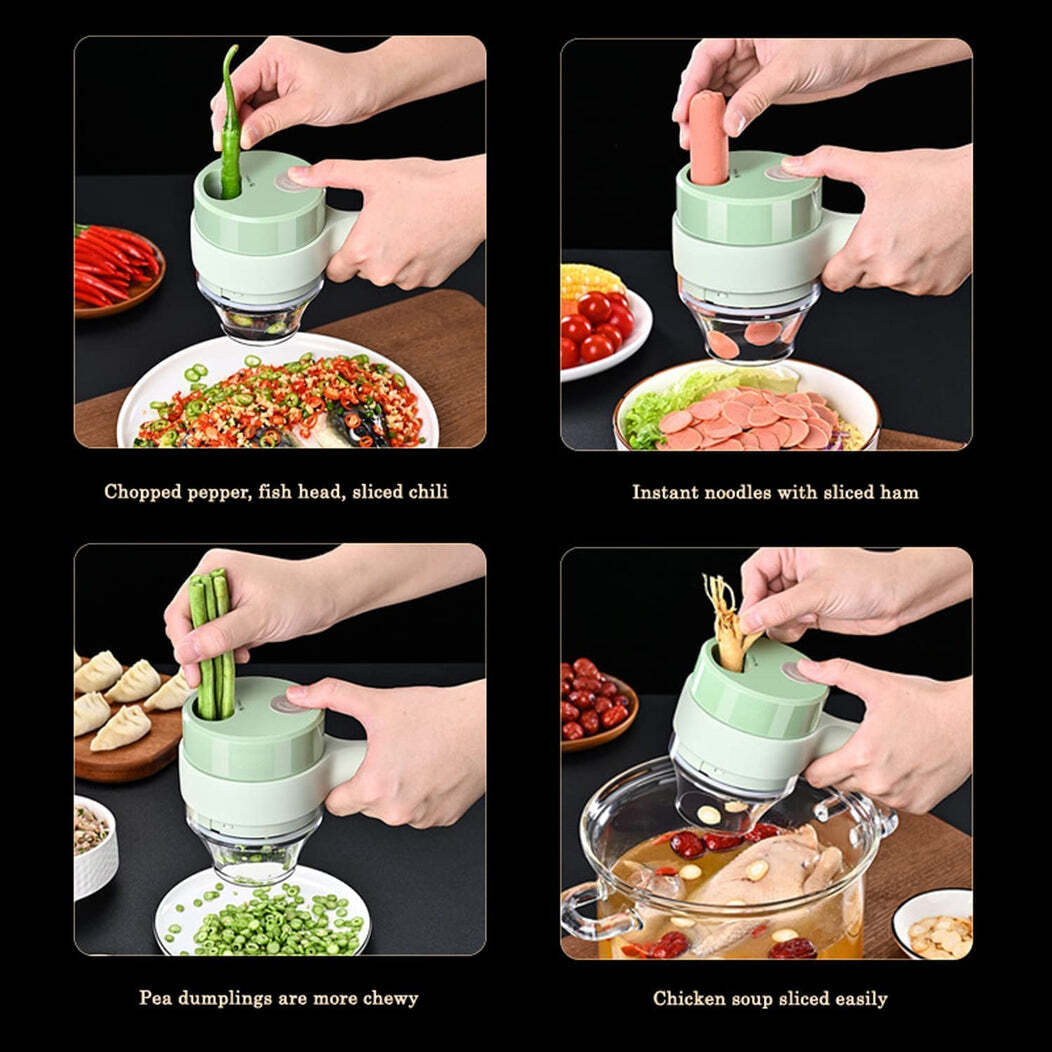 Chopped pepper, fish head, sliced chili

Instant noodles with sliced ham

Pea dumplings are more chewy

Chicken soup sliced easily