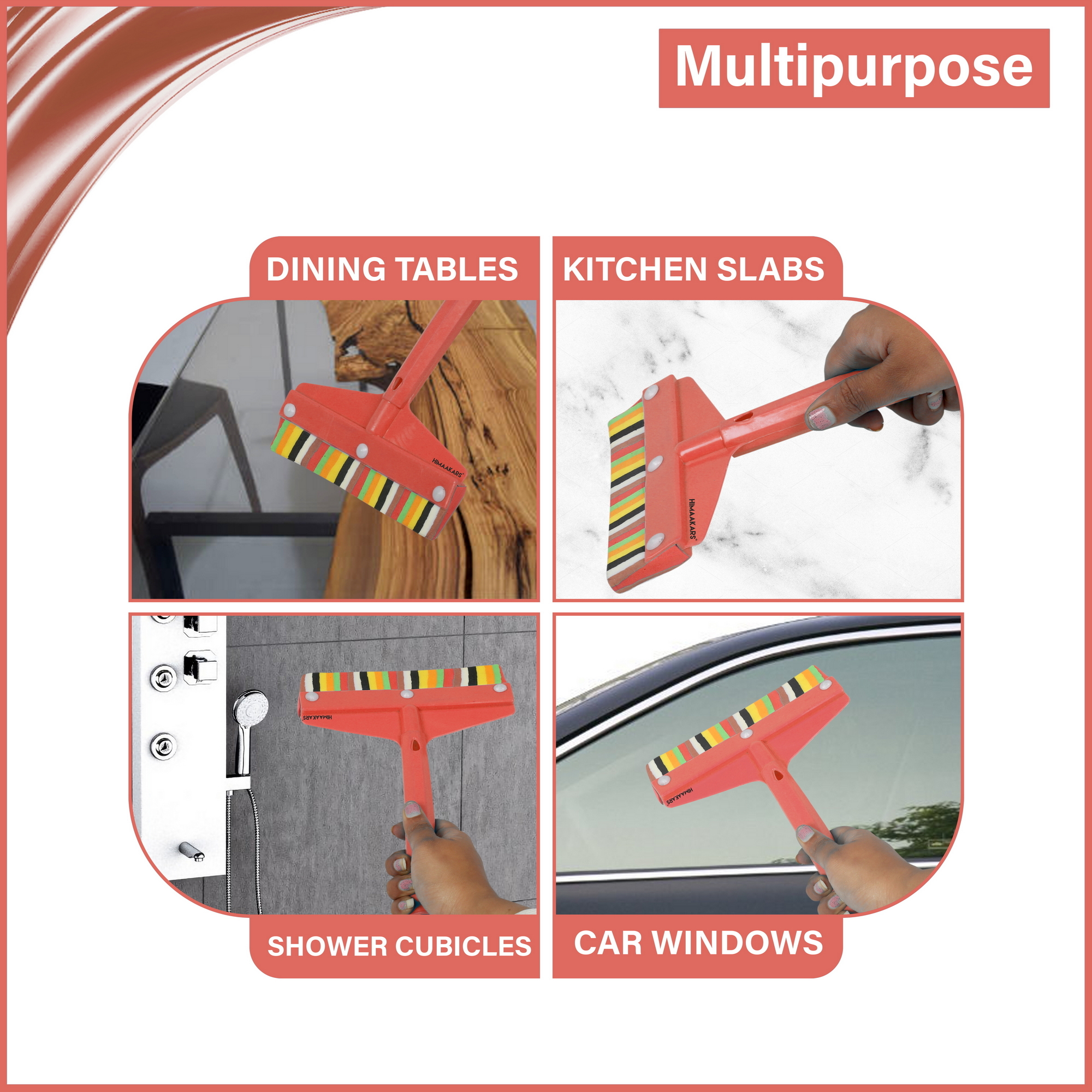 Multipurpose

DINING TABLES

HIMAAKARS

KITCHEN SLABS

HIMAAKARS

HIMAAKARS

SHOWER CUBICLES

HIMAAKARS

CAR WINDOWS