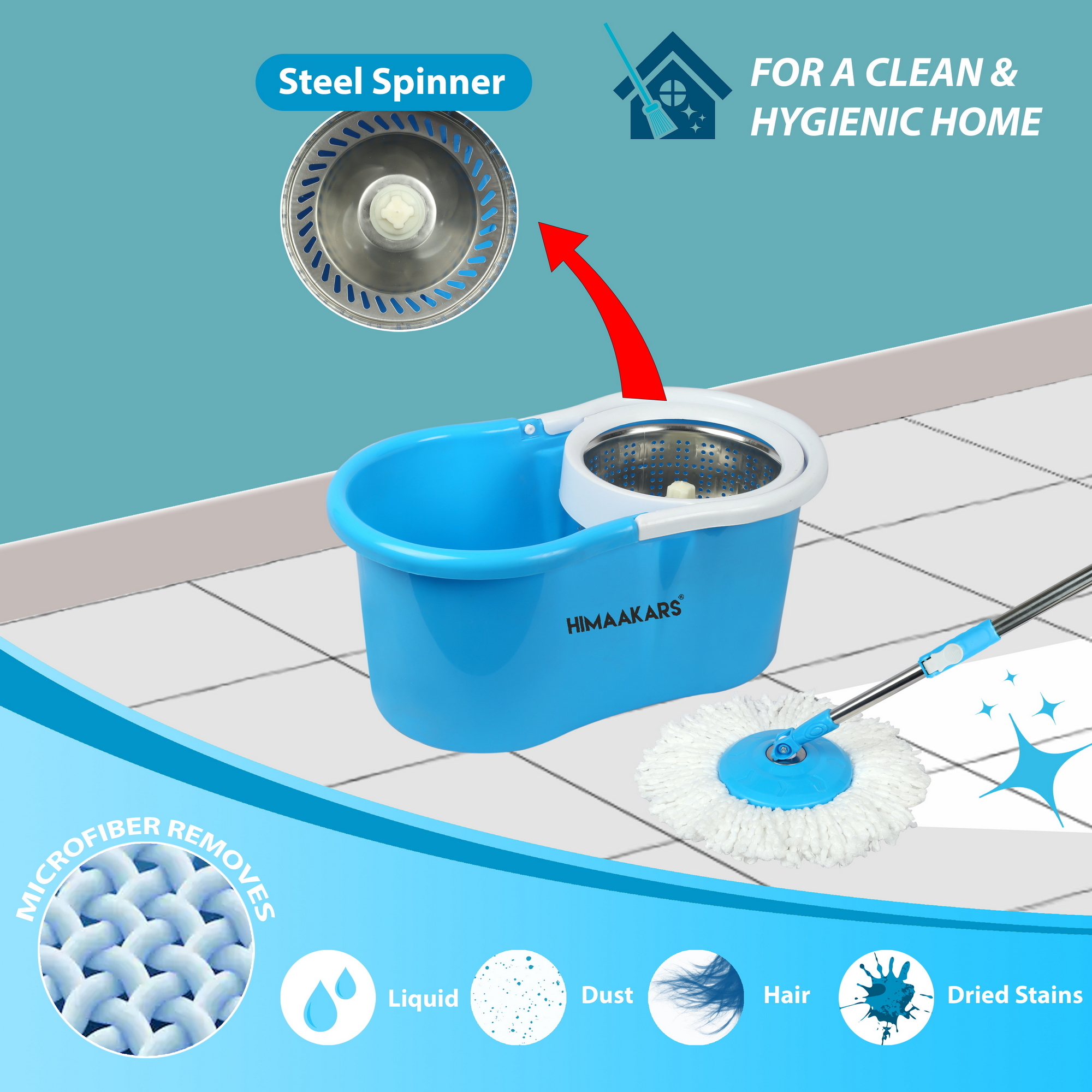 Steel Spinner

FOR A CLEAN & HYGIENIC HOME

HIMAAKARS®

MICROFIBER REMOVES

Liquid

Dust

Hair

Dried Stains