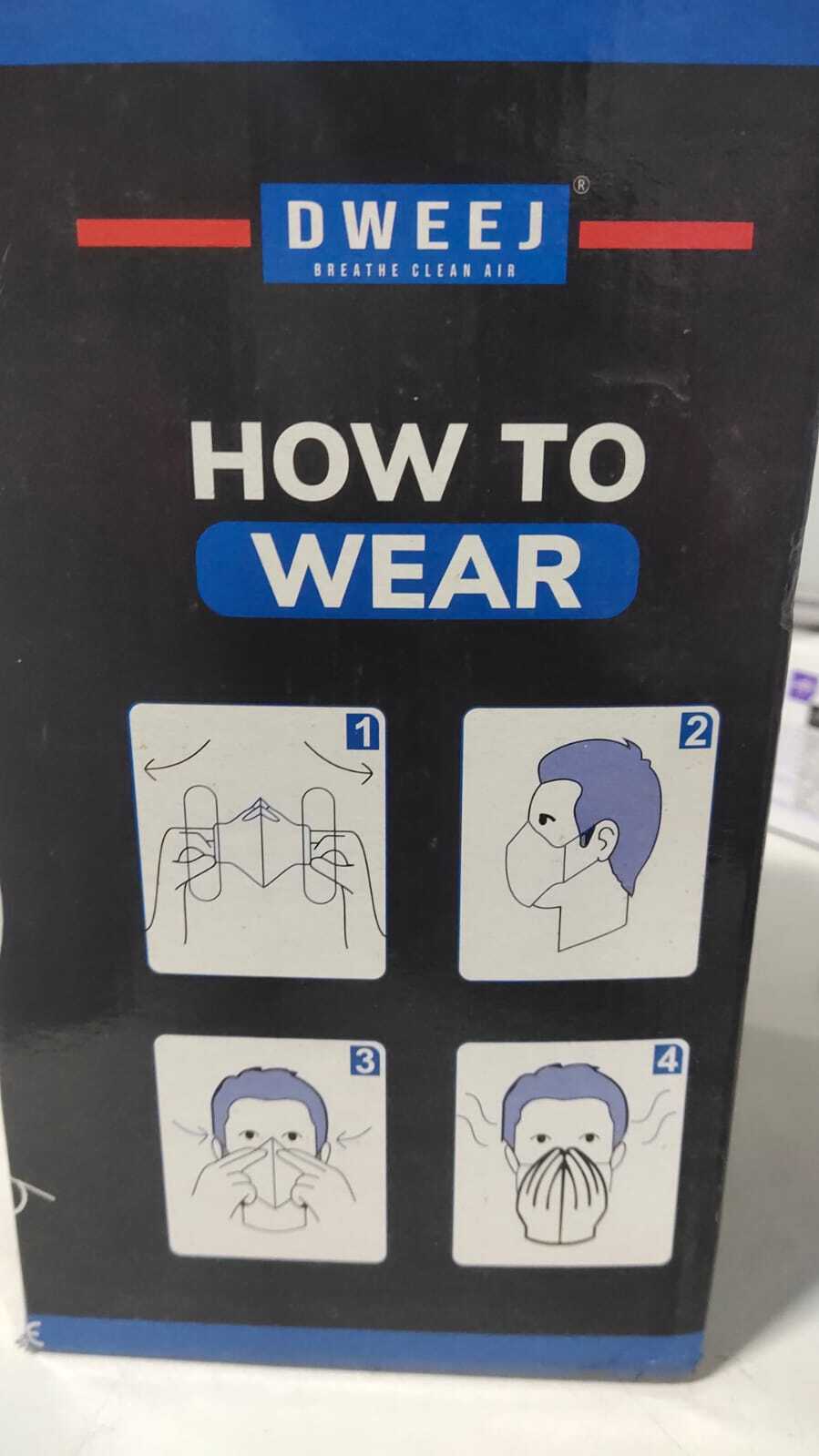 DWEEJ®
BREATHE CLEAN AIR

HOW TO
WEAR

1

2

3

4