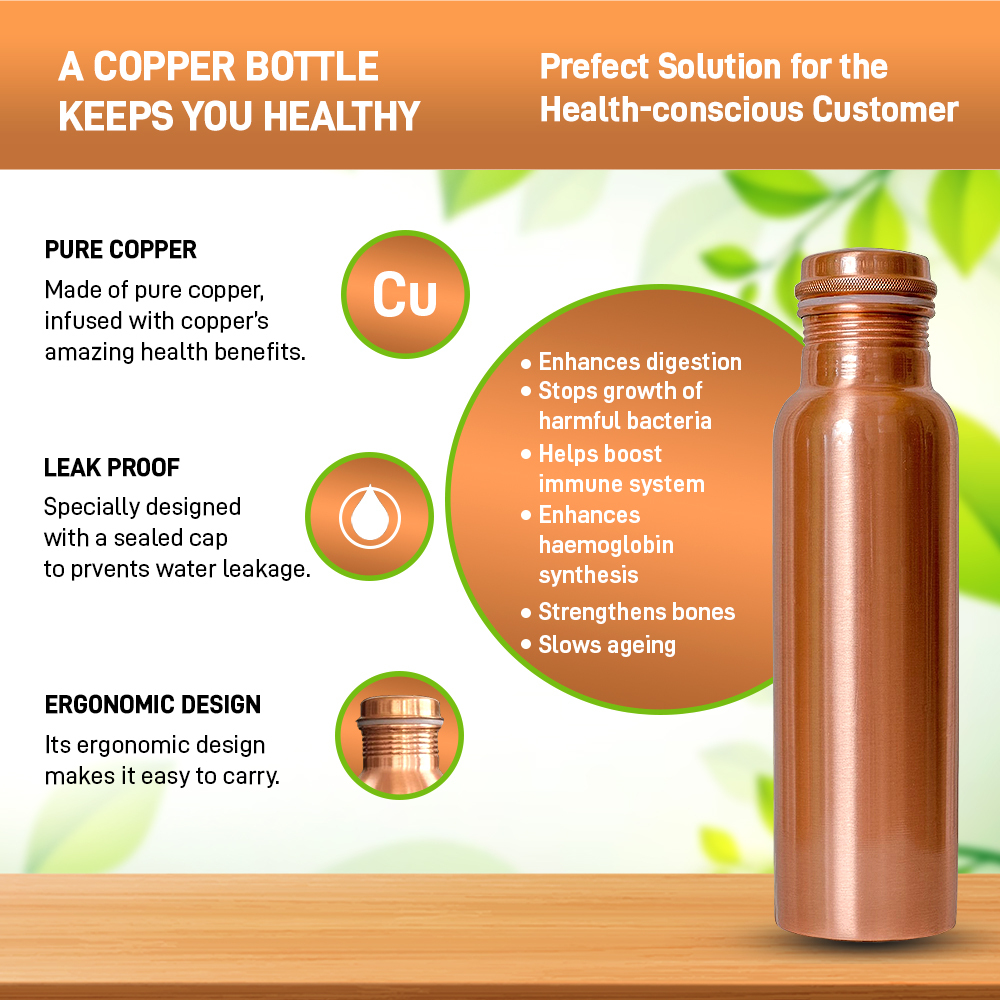 A COPPER BOTTLE KEEPS YOU HEALTHY

Prefect Solution for the Health-conscious Customer

PURE COPPER

Made of pure copper, infused with copper's amazing health benefits.

Cu

LEAK PROOF

Specially designed with a sealed cap to prvents water leakage.

ERGONOMIC DESIGN

Its ergonomic design makes it easy to carry.

• Enhances digestion
• Stops growth of harmful bacteria
• Helps boost immune system
• Enhances haemoglobin synthesis
• Strengthens bones
• Slows ageing