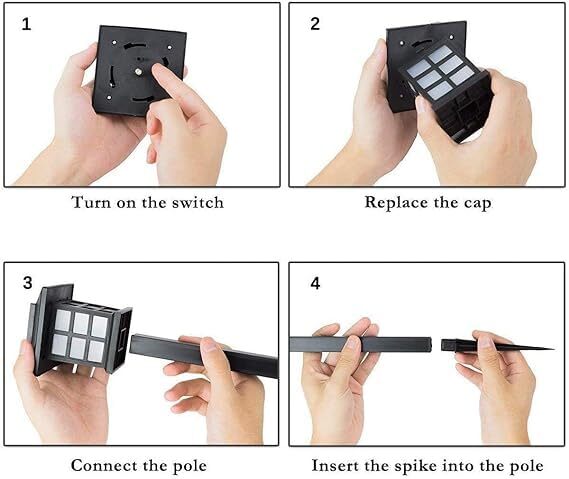 1

Turn on the switch

2

Replace the cap

3

Connect the pole

4

Insert the spike into the pole