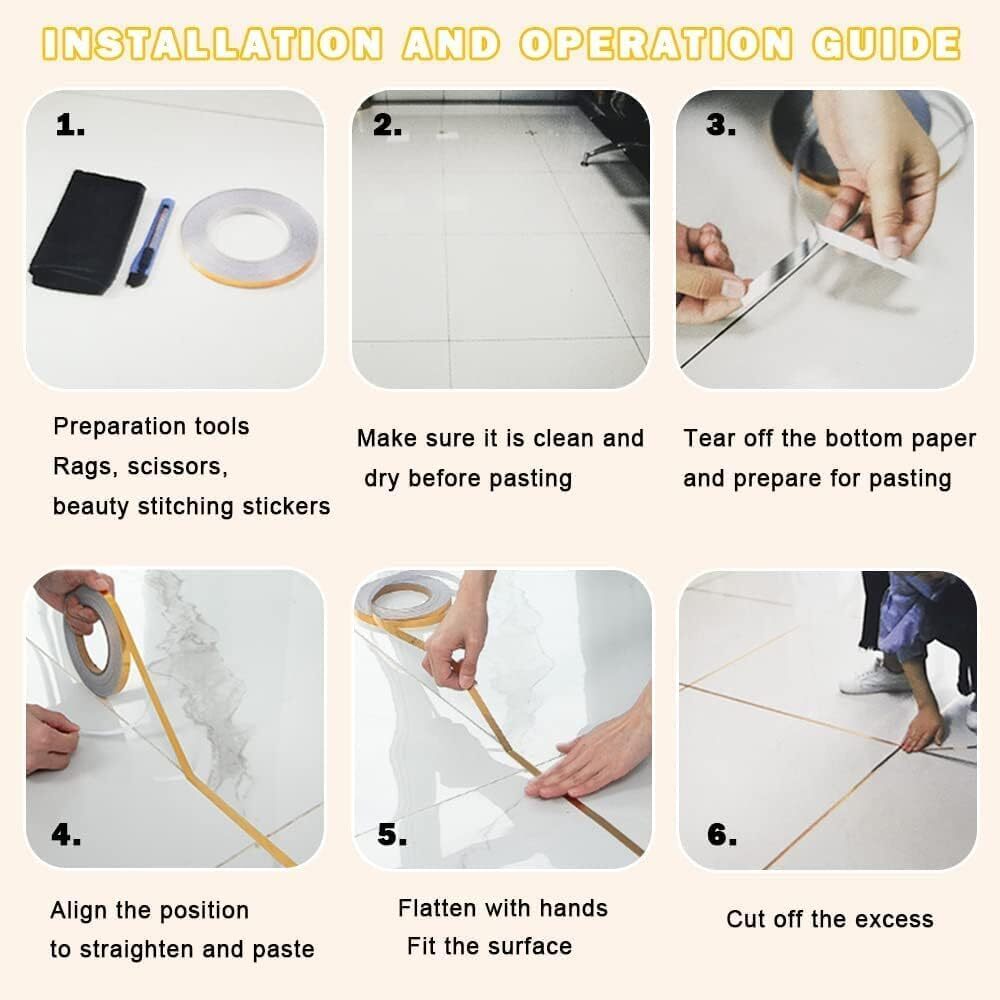 INSTALLATION AND OPERATION GUIDE

1.

Preparation tools
Rags, scissors,
beauty stitching stickers

2.

Make sure it is clean and
dry before pasting

3.

Tear off the bottom paper
and prepare for pasting

4.

Align the position
to straighten and paste

5.

Flatten with hands
Fit the surface

6.

Cut off the excess