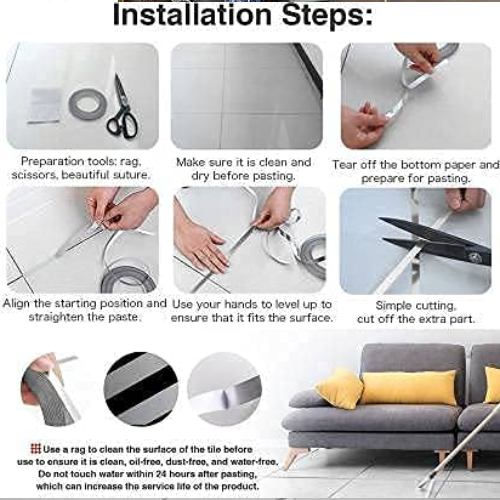 Installation Steps:

Preparation tools: rag, scissors, beautiful suture.

Make sure it is clean and dry before pasting.

Tear off the bottom paper and prepare for pasting.

Align the starting position and straighten the paste.

Use your hands to level up to ensure that it fits the surface.

Simple cutting, cut off the extra part.

Use a rag to clean the surface of the tile before use to ensure it is clean, oil-free, dust-free, and water-free. Do not touch water within 24 hours after pasting, which can increase the service life of the product.