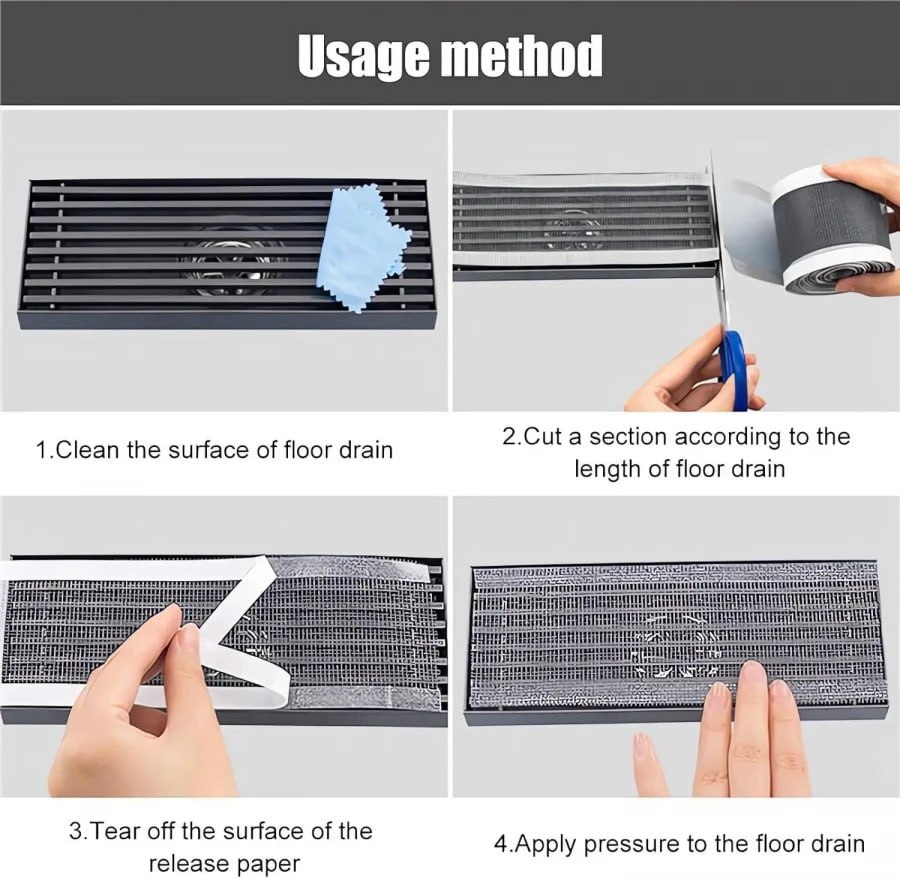 Usage method

1.Clean the surface of floor drain

2.Cut a section according to the length of floor drain

3.Tear off the surface of the release paper

4.Apply pressure to the floor drain