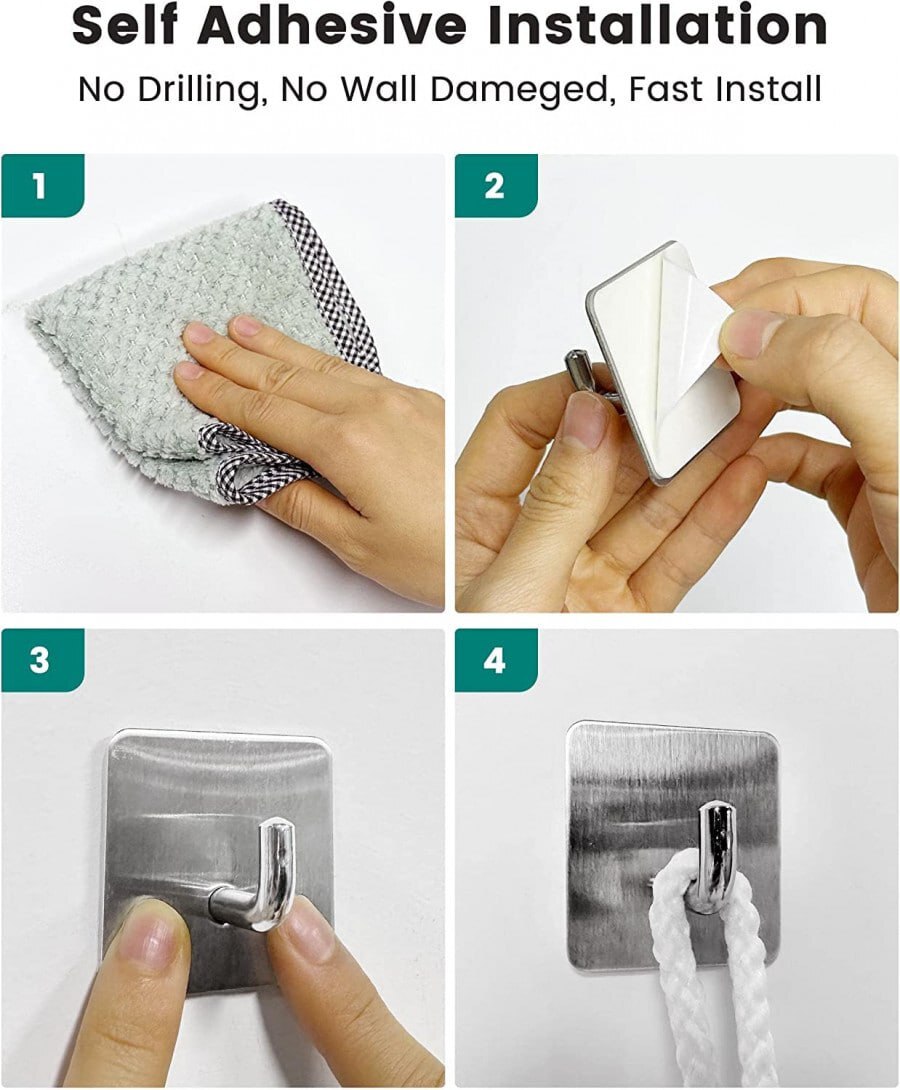 Self Adhesive Installation

No Drilling, No Wall Dameged, Fast Install

1

2

3

4