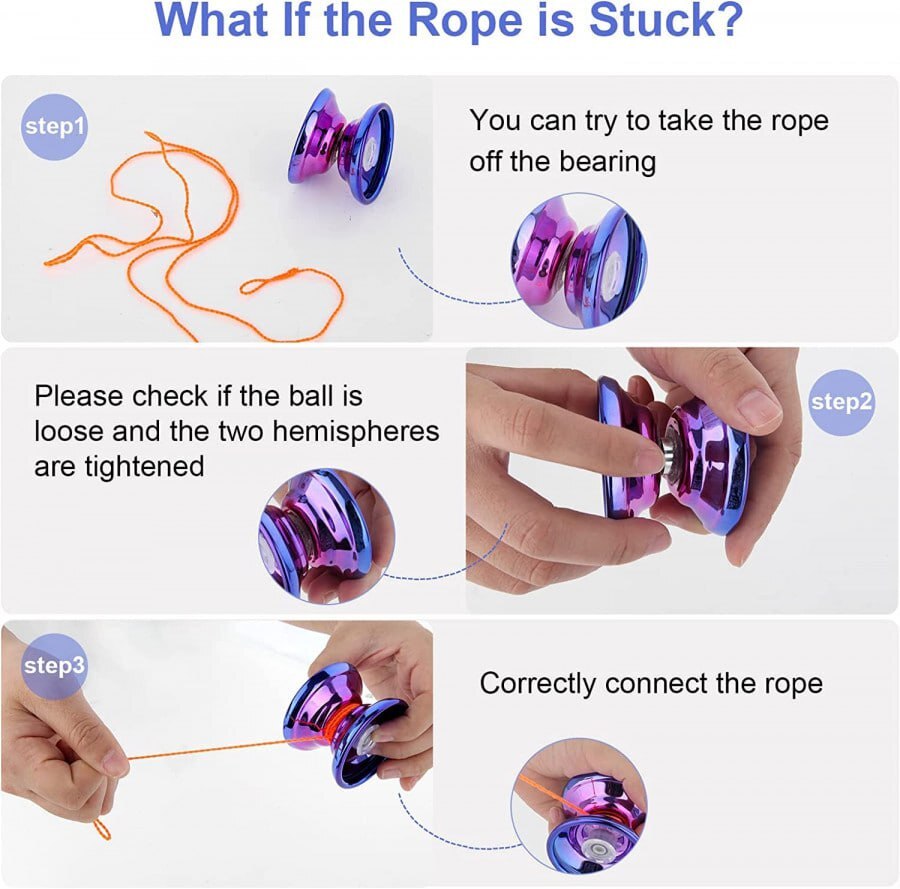 What If the Rope is Stuck?

step1

You can try to take the rope off the bearing

Please check if the ball is loose and the two hemispheres are tightened

step2

step3

Correctly connect the rope