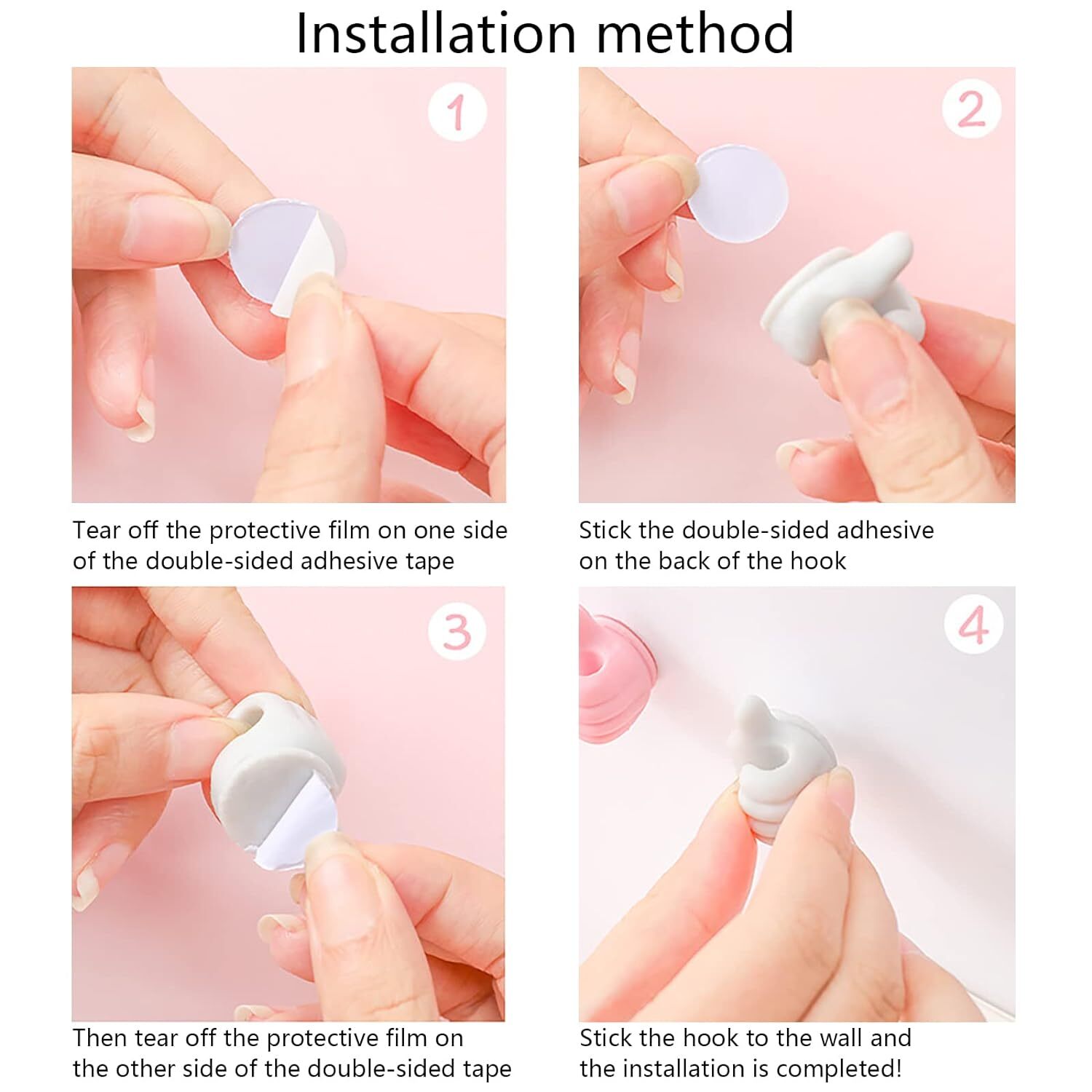 Installation method

1

Tear off the protective film on one side of the double-sided adhesive tape

2

Stick the double-sided adhesive on the back of the hook

3

Then tear off the protective film on the other side of the double-sided tape

4

Stick the hook to the wall and the installation is completed!