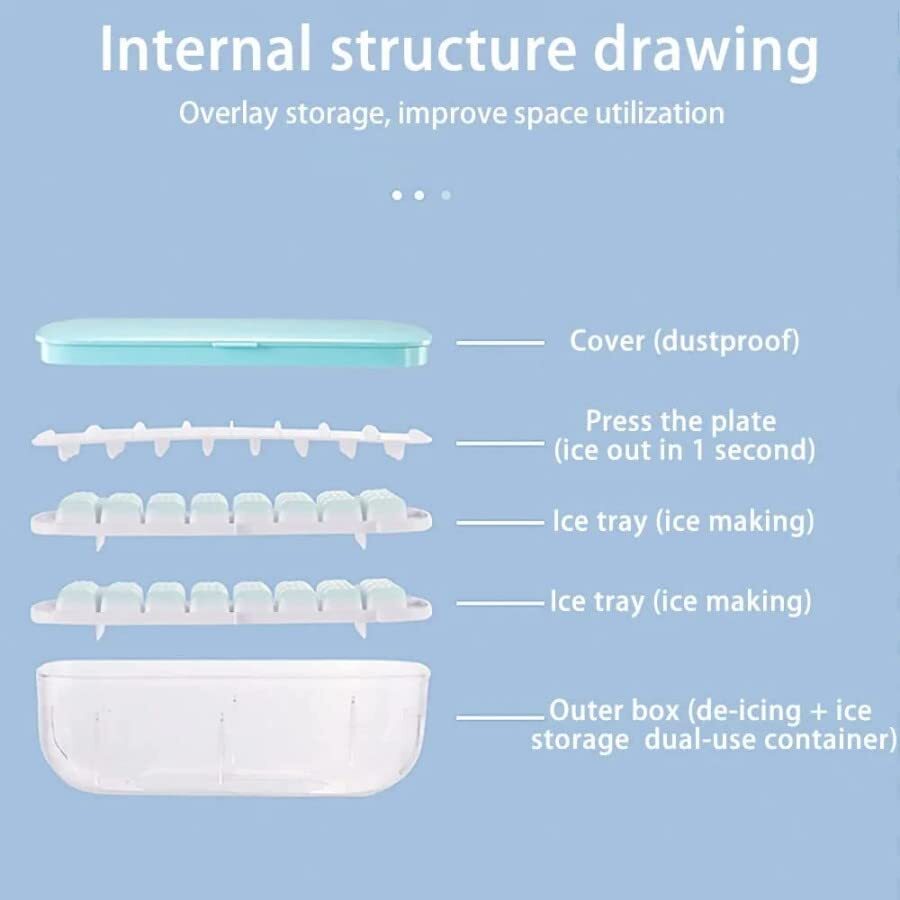 Internal structure drawing

Overlay storage, improve space utilization

Cover (dustproof)

Press the plate
(ice out in 1 second)

Ice tray (ice making)

Ice tray (ice making)

Outer box (de-icing + ice storage dual-use container)