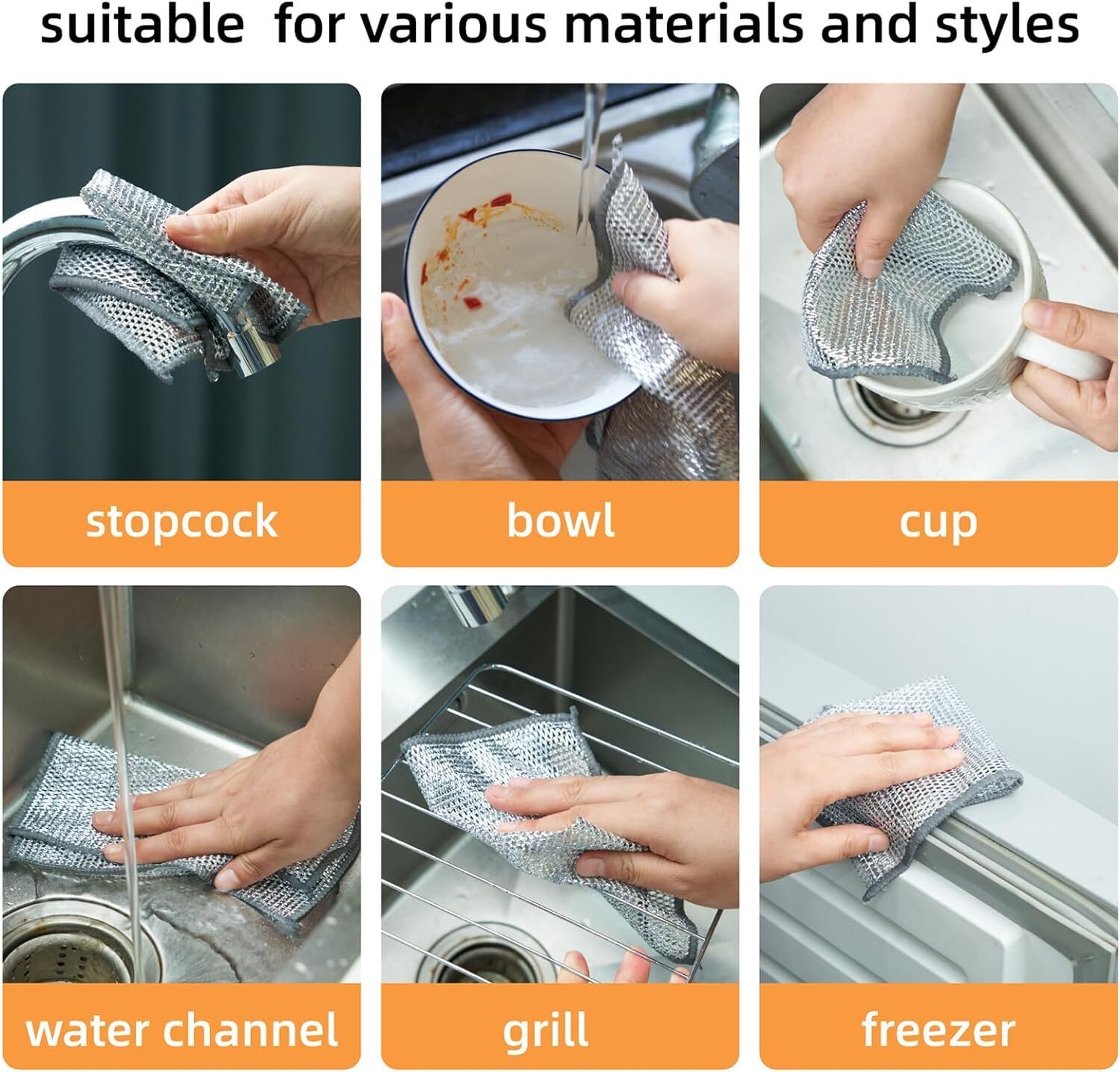 suitable for various materials and styles

stopcock

bowl

cup

water channel

grill

freezer