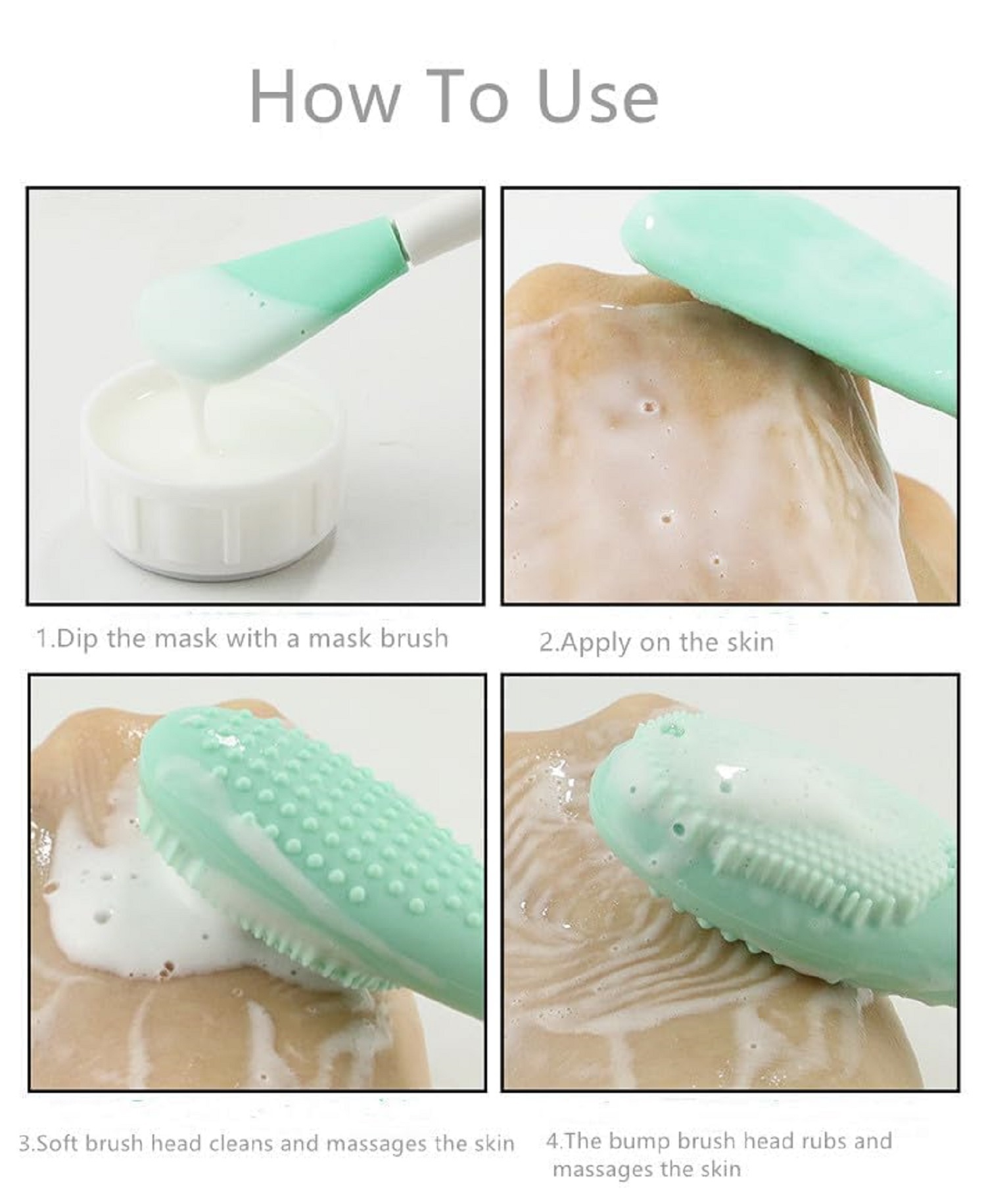 How To Use

1.Dip the mask with a mask brush

2.Apply on the skin

3.Soft brush head cleans and massages the skin

4.The bump brush head rubs and massages the skin