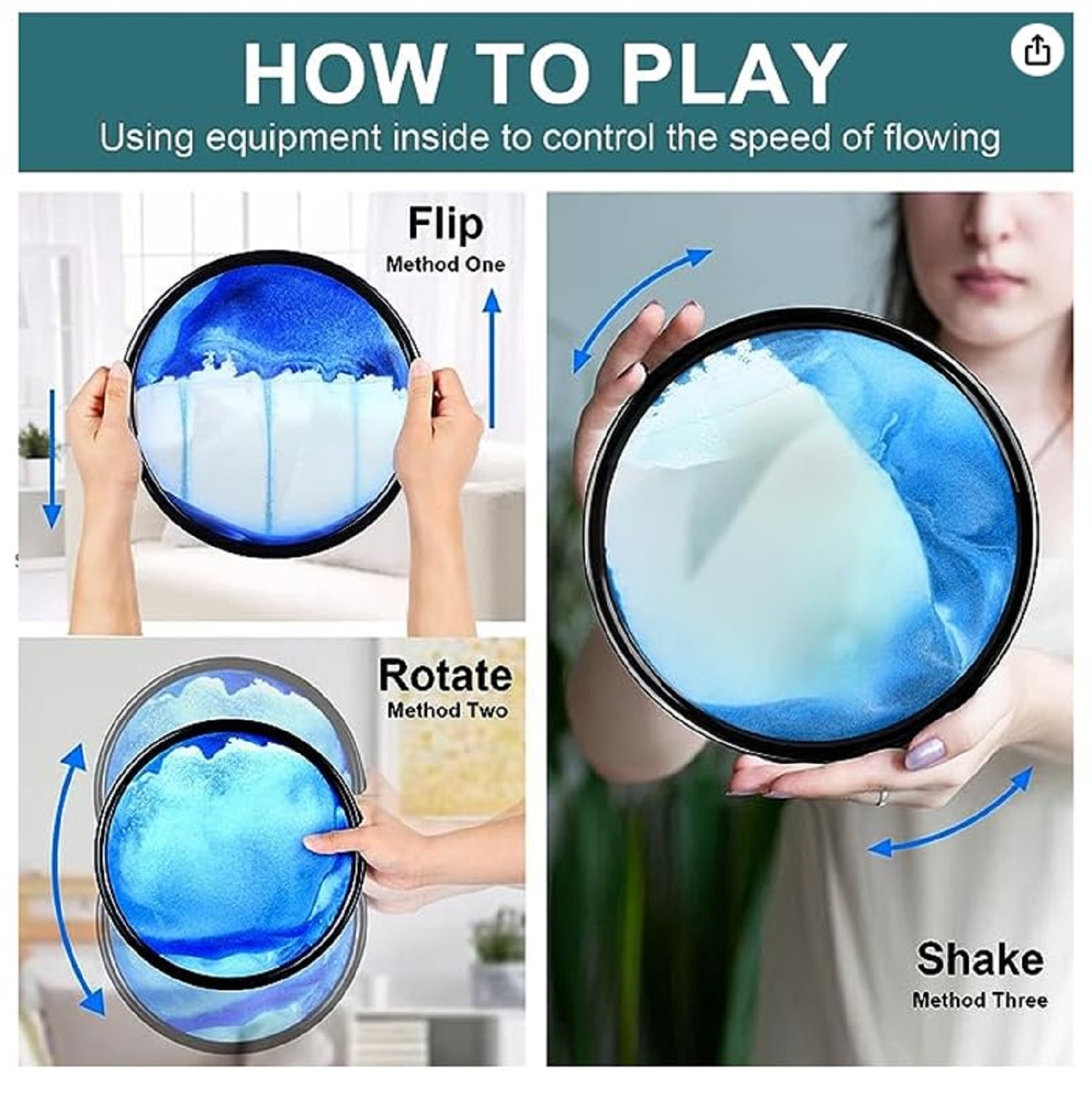 HOW TO PLAY
Using equipment inside to control the speed of flowing

Flip
Method One

Rotate
Method Two

Shake
Method Three