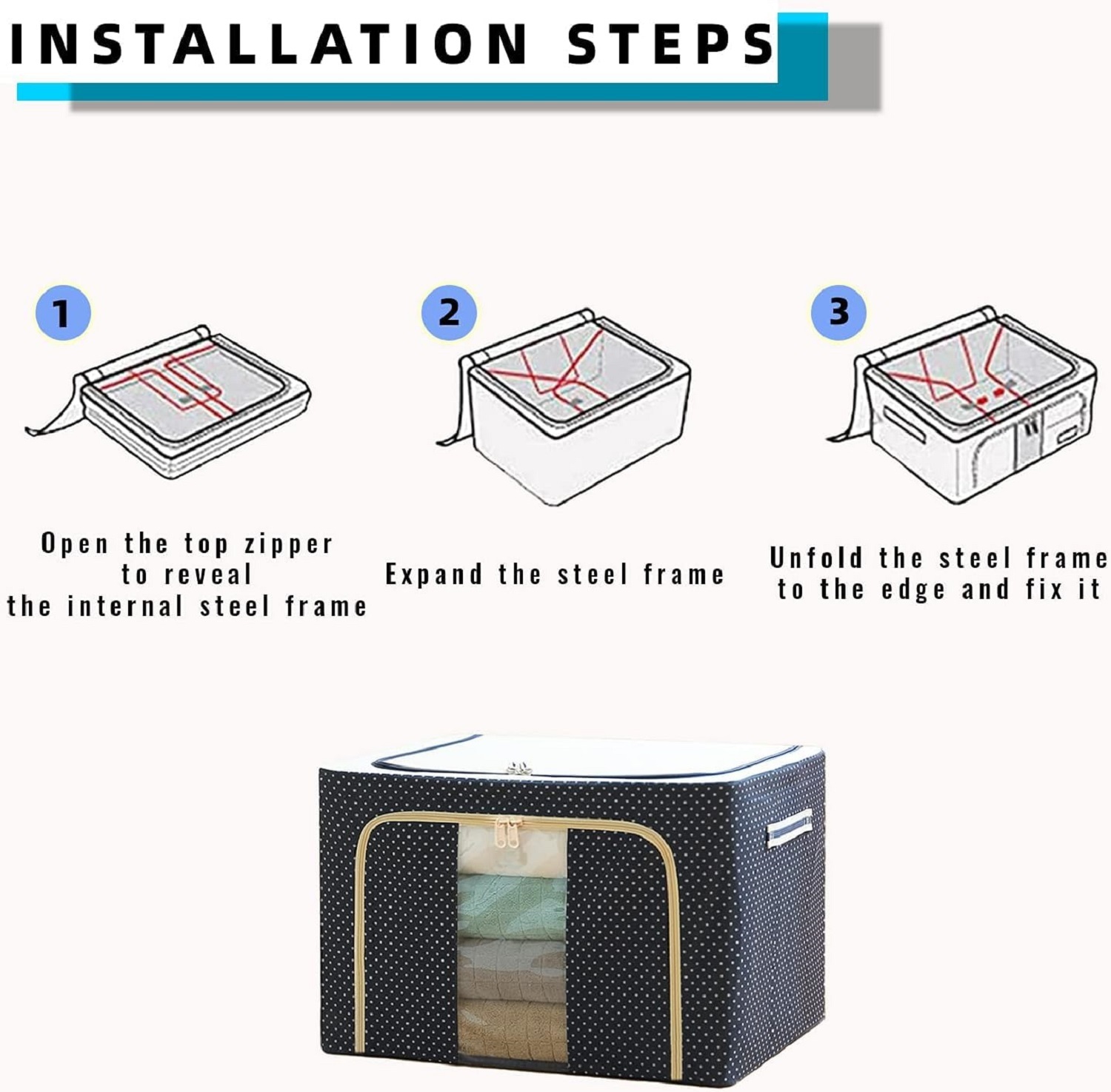 INSTALLATION STEPS

1

Open the top zipper
to reveal
the internal steel frame

2

Expand the steel frame

3

Unfold the steel frame
to the edge and fix it