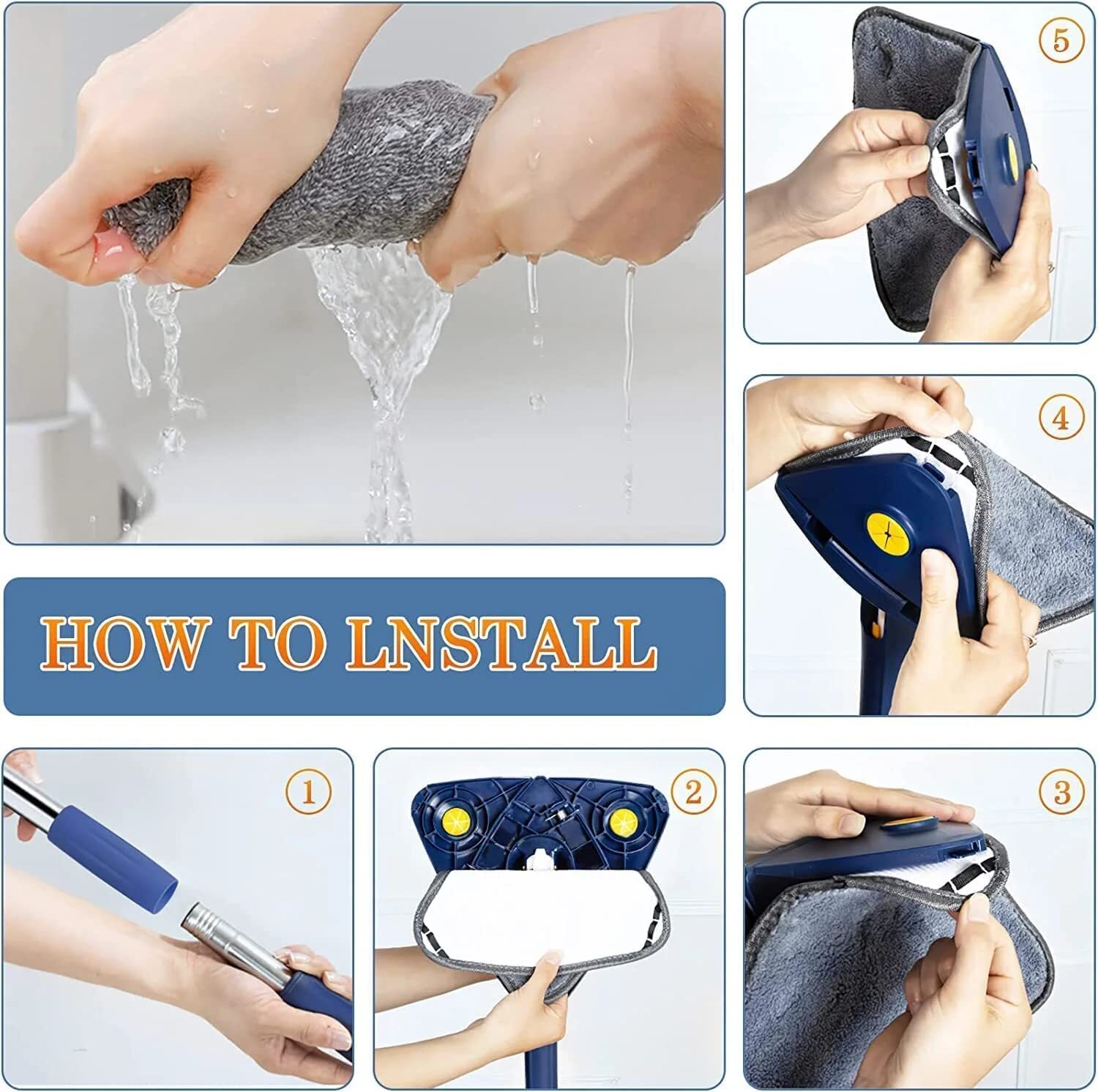 ⑤

④

HOW TO LNSTALL

①

②

③