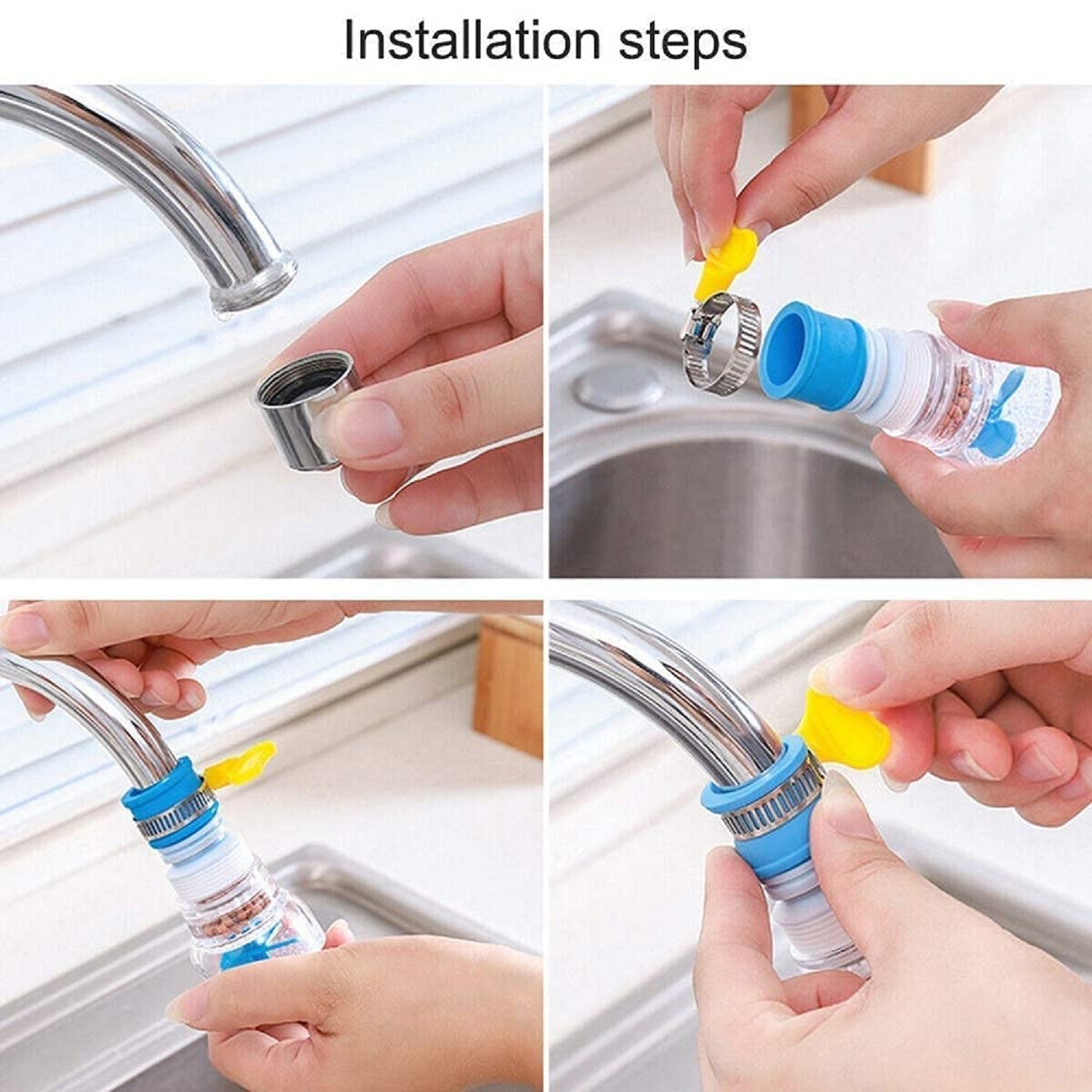 Installation steps