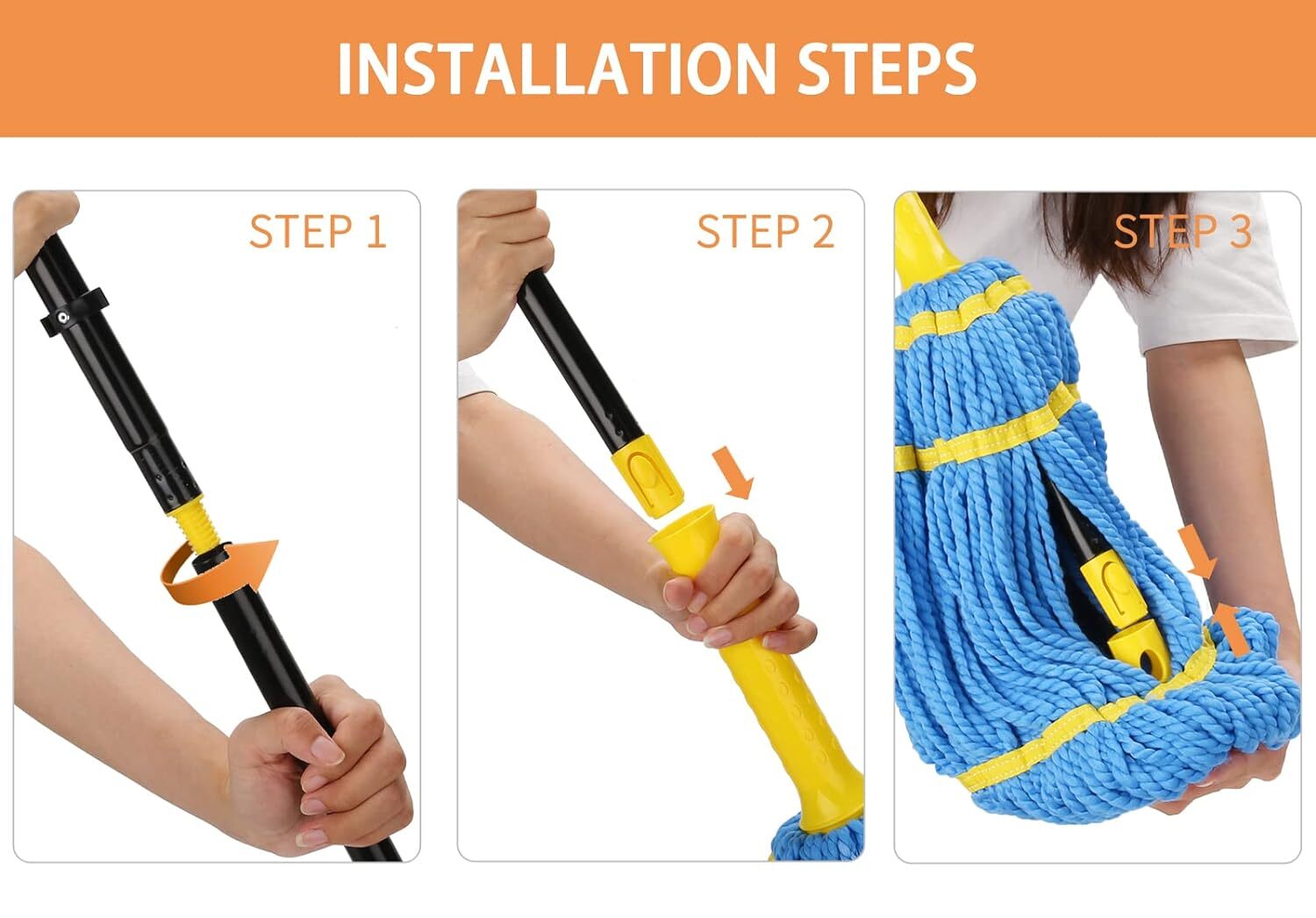 INSTALLATION STEPS

STEP 1

STEP 2

STEP 3