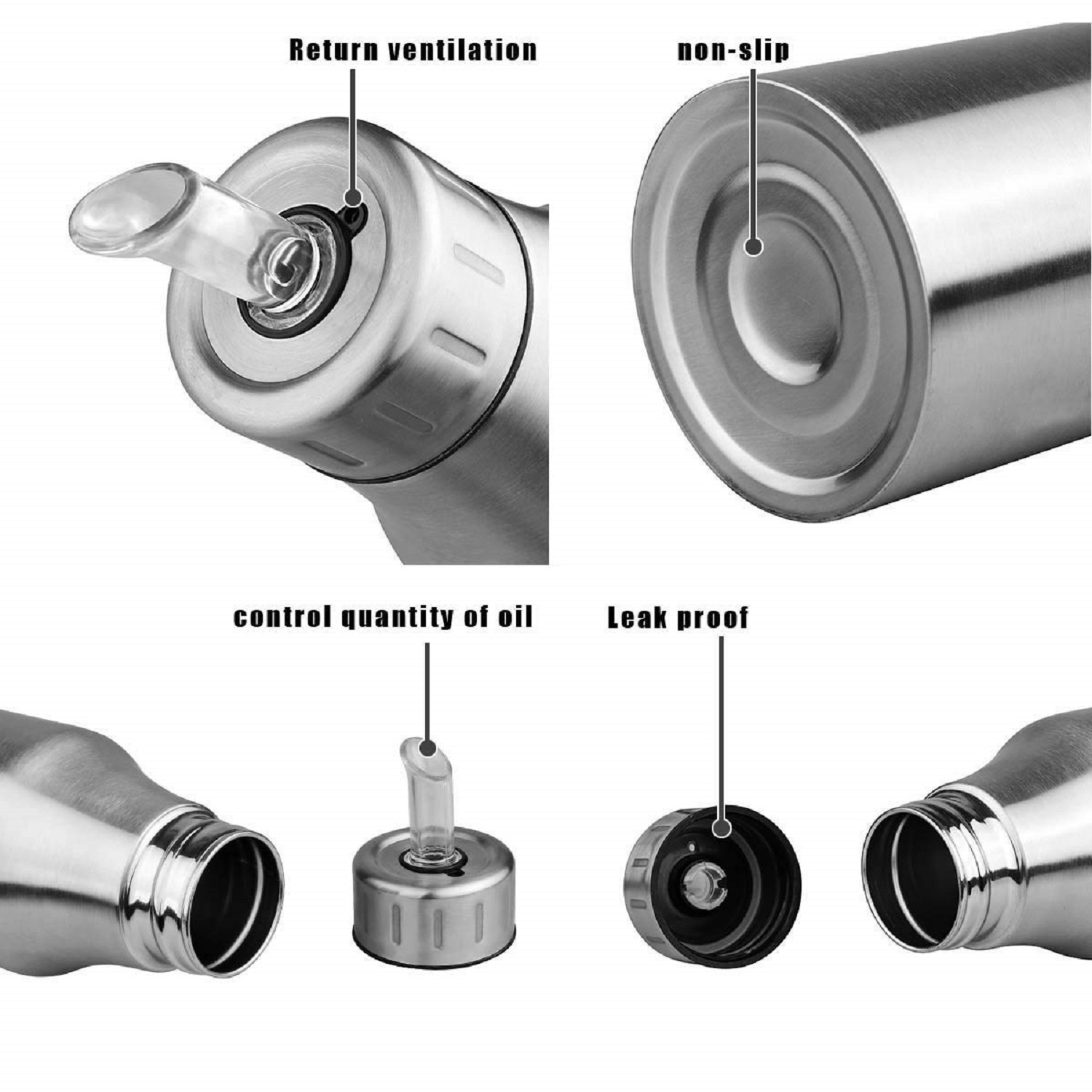 Return ventilation

non-slip

control quantity of oil

Leak proof