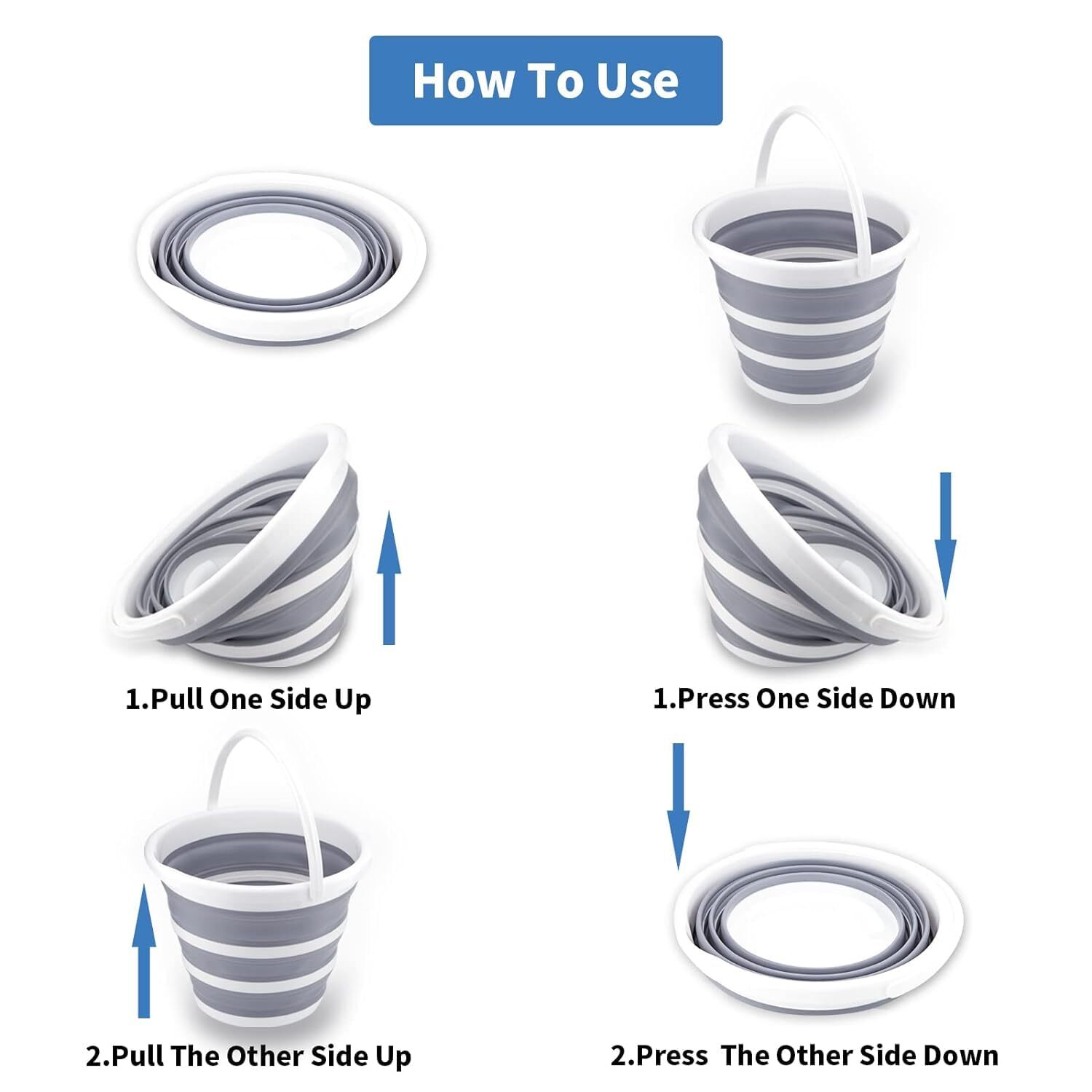 How To Use

1.Pull One Side Up

2.Pull The Other Side Up

1.Press One Side Down

2.Press  The Other Side Down