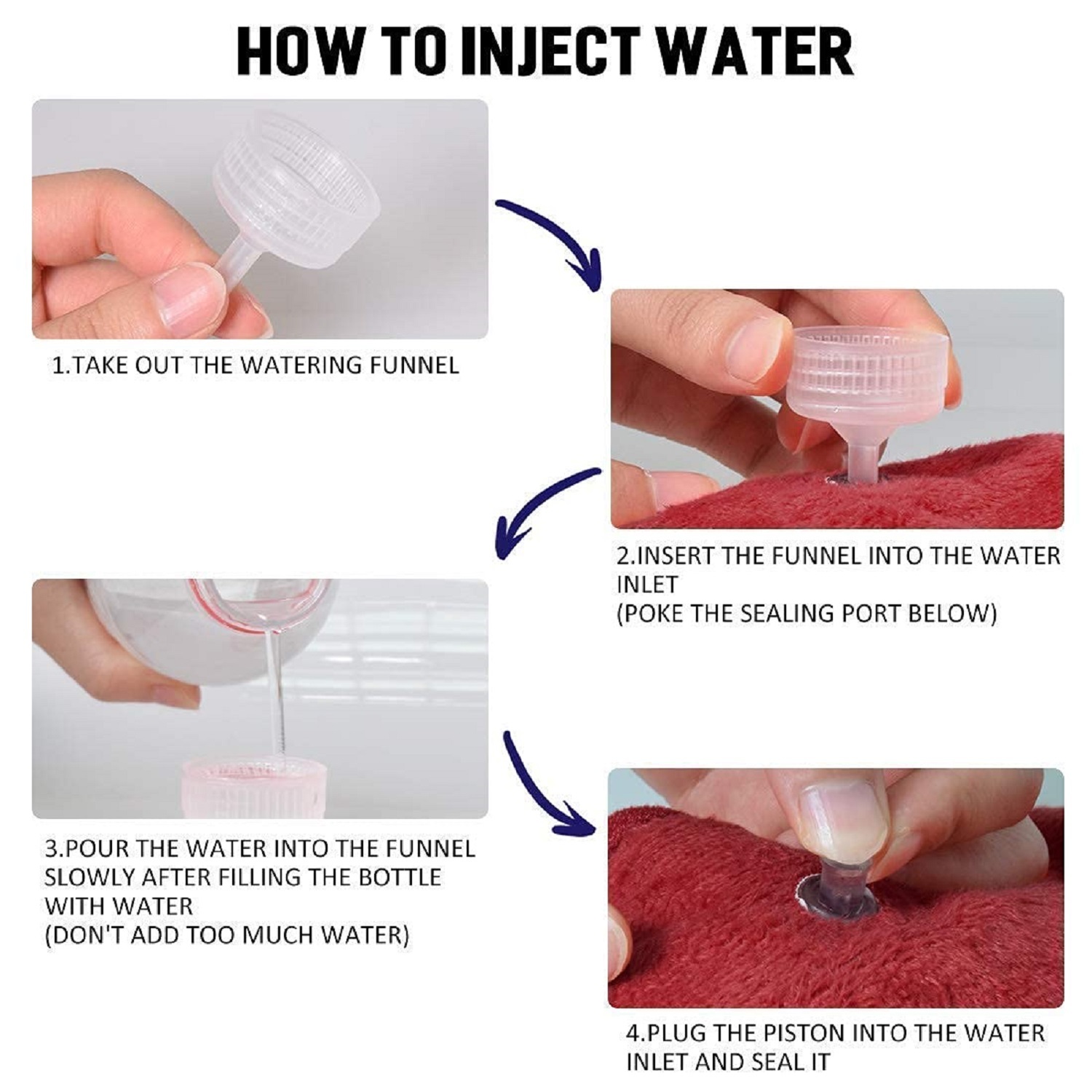 HOW TO INJECT WATER

1.TAKE OUT THE WATERING FUNNEL

2.INSERT THE FUNNEL INTO THE WATER INLET
(POKE THE SEALING PORT BELOW)

3.POUR THE WATER INTO THE FUNNEL SLOWLY AFTER FILLING THE BOTTLE WITH WATER
(DON'T ADD TOO MUCH WATER)

4.PLUG THE PISTON INTO THE WATER INLET AND SEAL IT