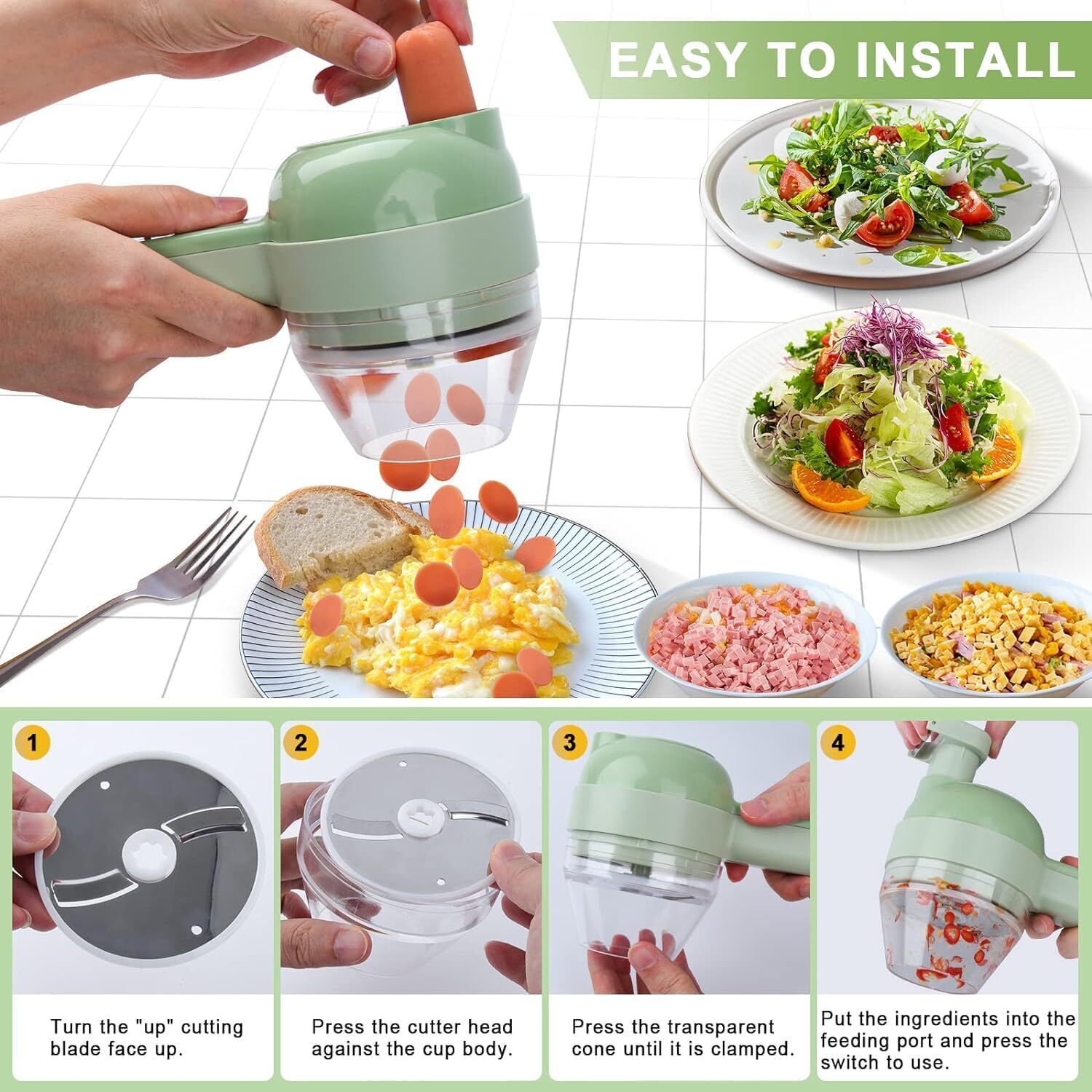 EASY TO INSTALL

1

Turn the "up" cutting blade face up.

2

Press the cutter head against the cup body.

3

Press the transparent cone until it is clamped.

4

Put the ingredients into the feeding port and press the switch to use.