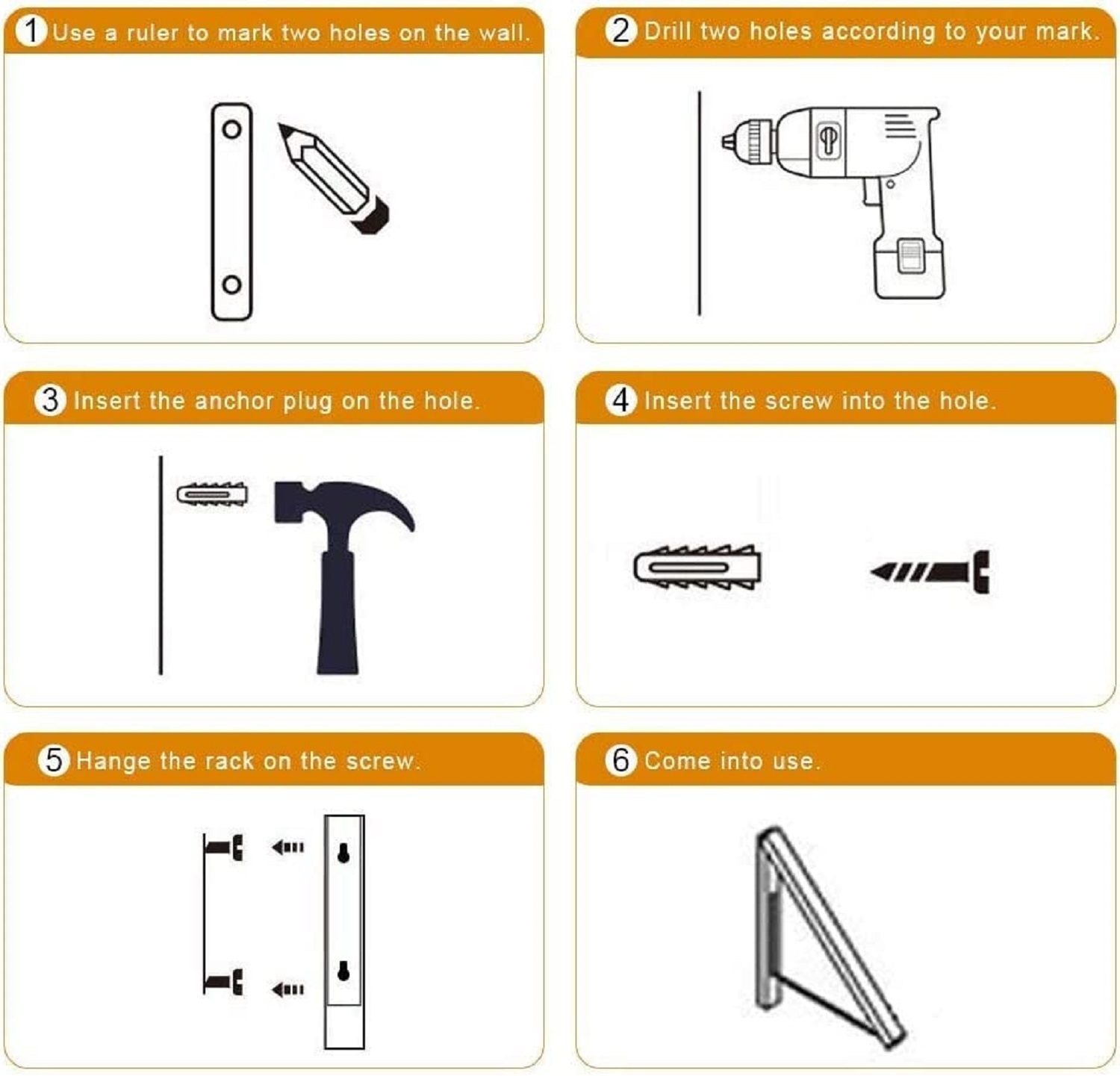 1 Use a ruler to mark two holes on the wall.

2 Drill two holes according to your mark.

3 Insert the anchor plug on the hole.

4 Insert the screw into the hole.

5 Hange the rack on the screw.

6 Come into use.