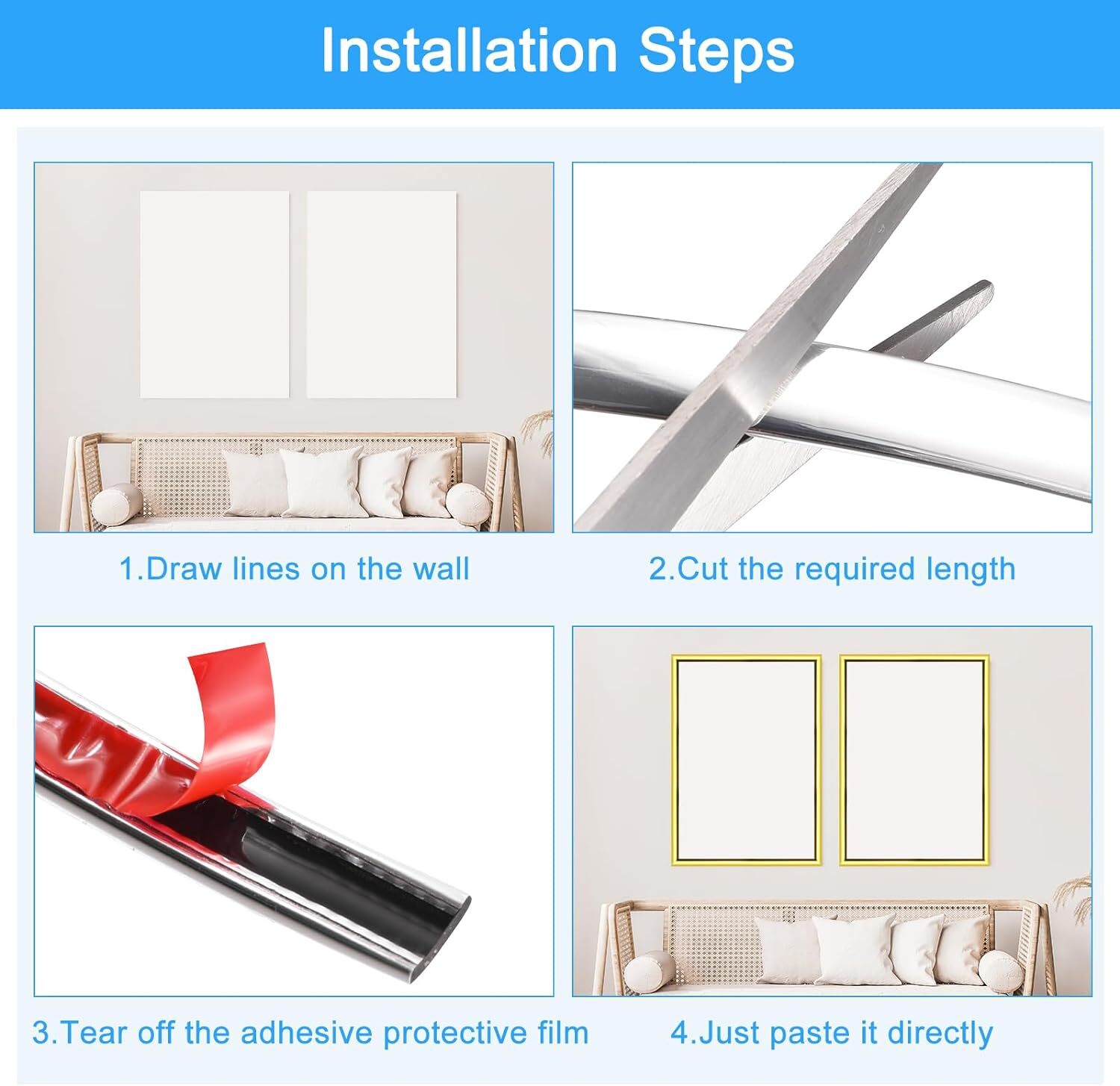 Installation Steps

1.Draw lines on the wall

2.Cut the required length

3.Tear off the adhesive protective film

4.Just paste it directly