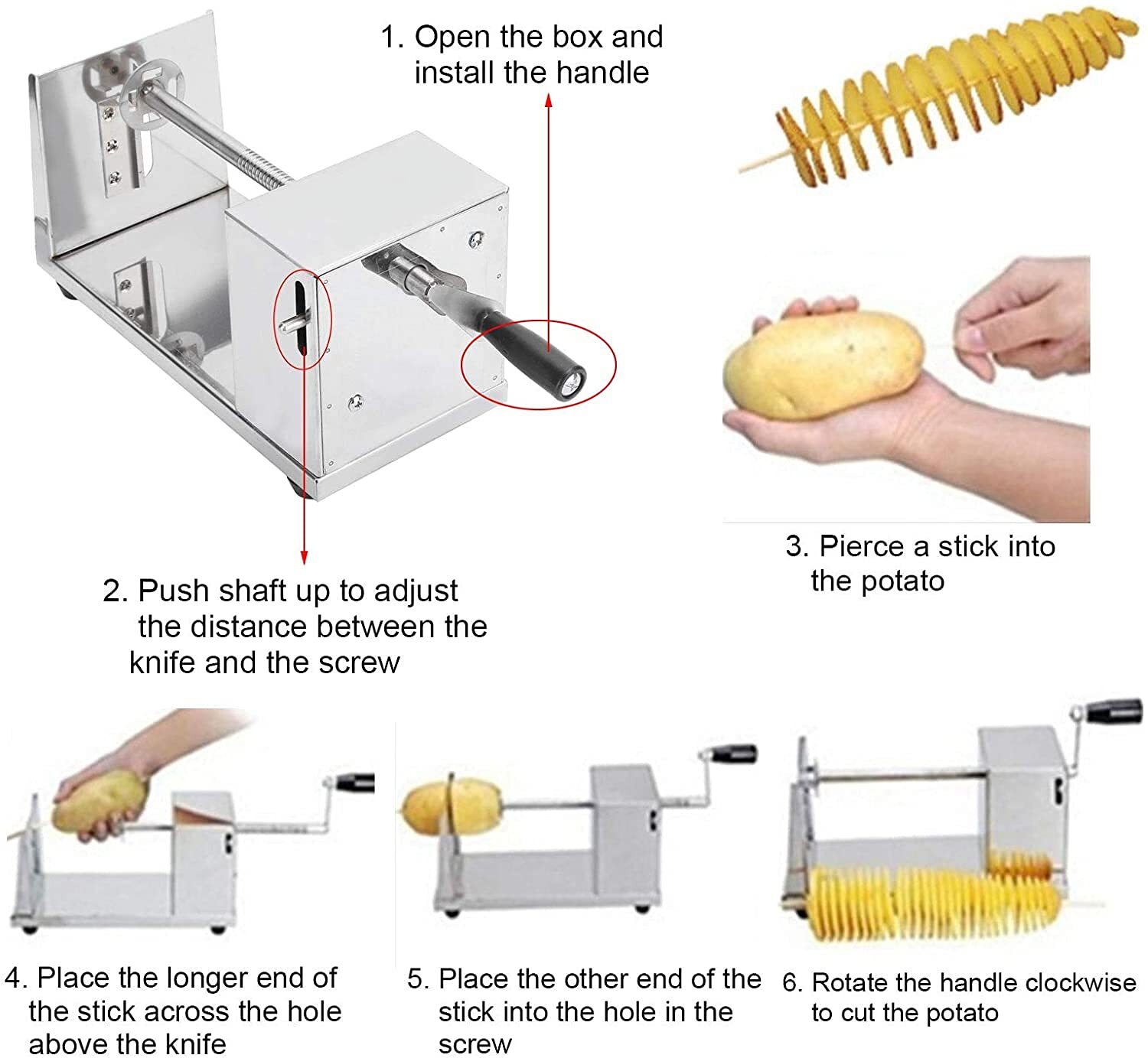 1. Open the box and install the handle

2. Push shaft up to adjust the distance between the knife and the screw

3. Pierce a stick into the potato

4. Place the longer end of the stick across the hole above the knife

5. Place the other end of the stick into the hole in the screw

6. Rotate the handle clockwise to cut the potato