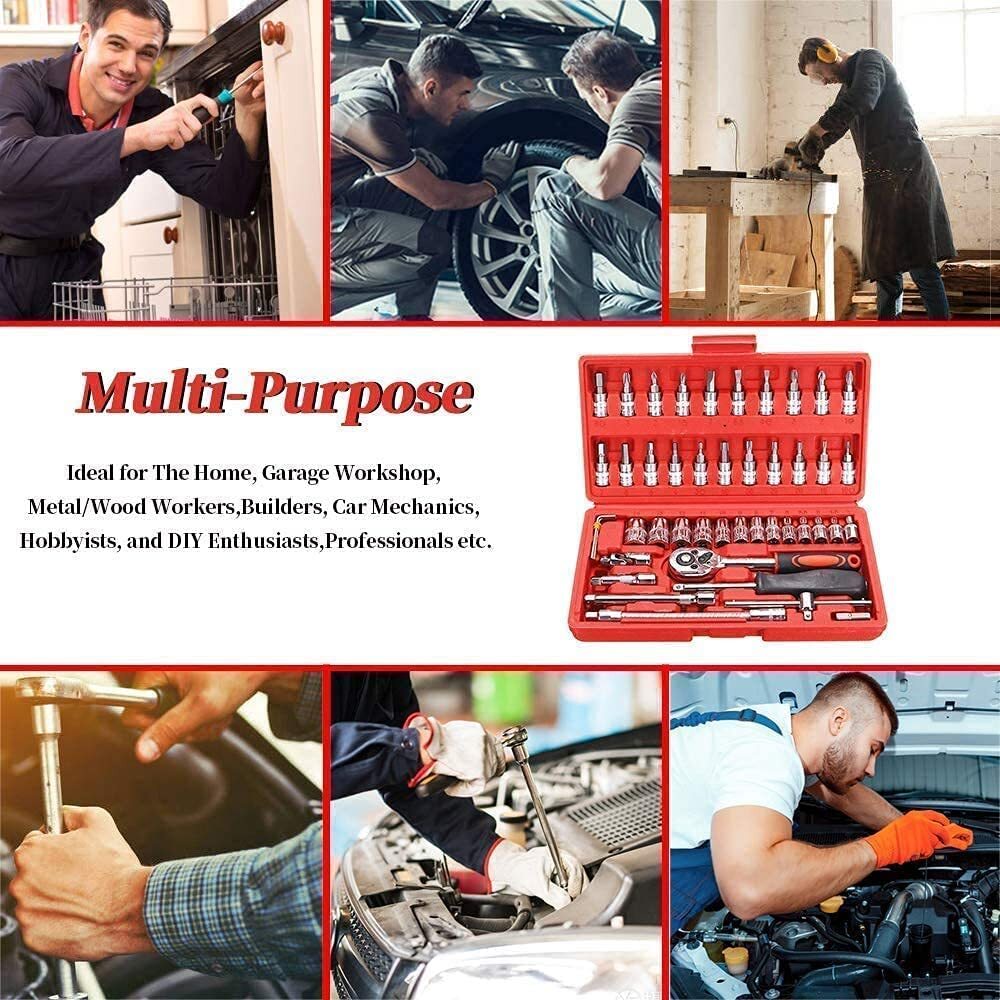 Multi-Purpose

Ideal for The Home, Garage Workshop, Metal/Wood Workers,Builders, Car Mechanics, Hobbyists, and DIY Enthusiasts,Professionals etc.