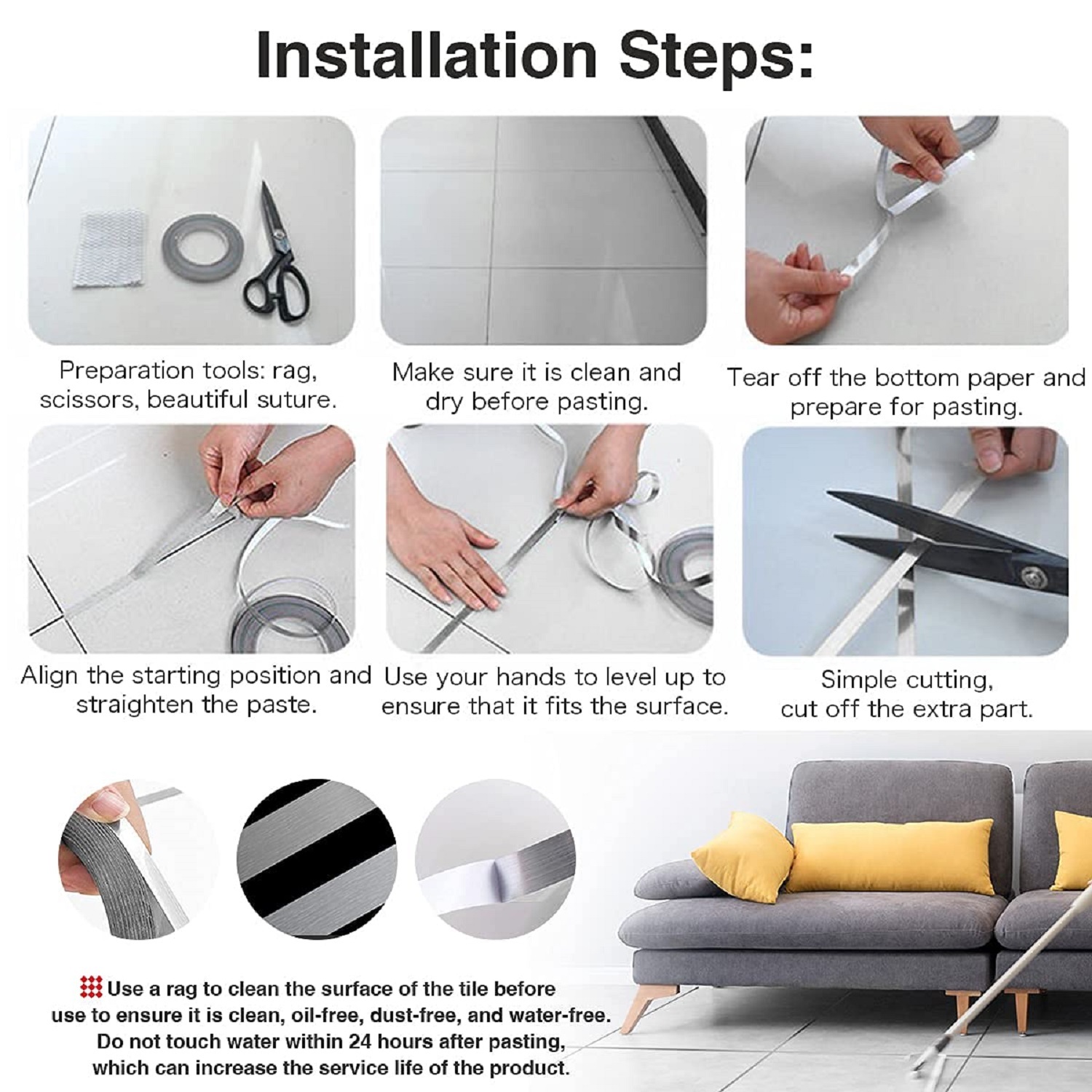 Installation Steps:

Preparation tools: rag, scissors, beautiful suture.

Make sure it is clean and dry before pasting.

Tear off the bottom paper and prepare for pasting.

Align the starting position and straighten the paste.

Use your hands to level up to ensure that it fits the surface.

Simple cutting, cut off the extra part.

Use a rag to clean the surface of the tile before use to ensure it is clean, oil-free, dust-free, and water-free. Do not touch water within 24 hours after pasting, which can increase the service life of the product.