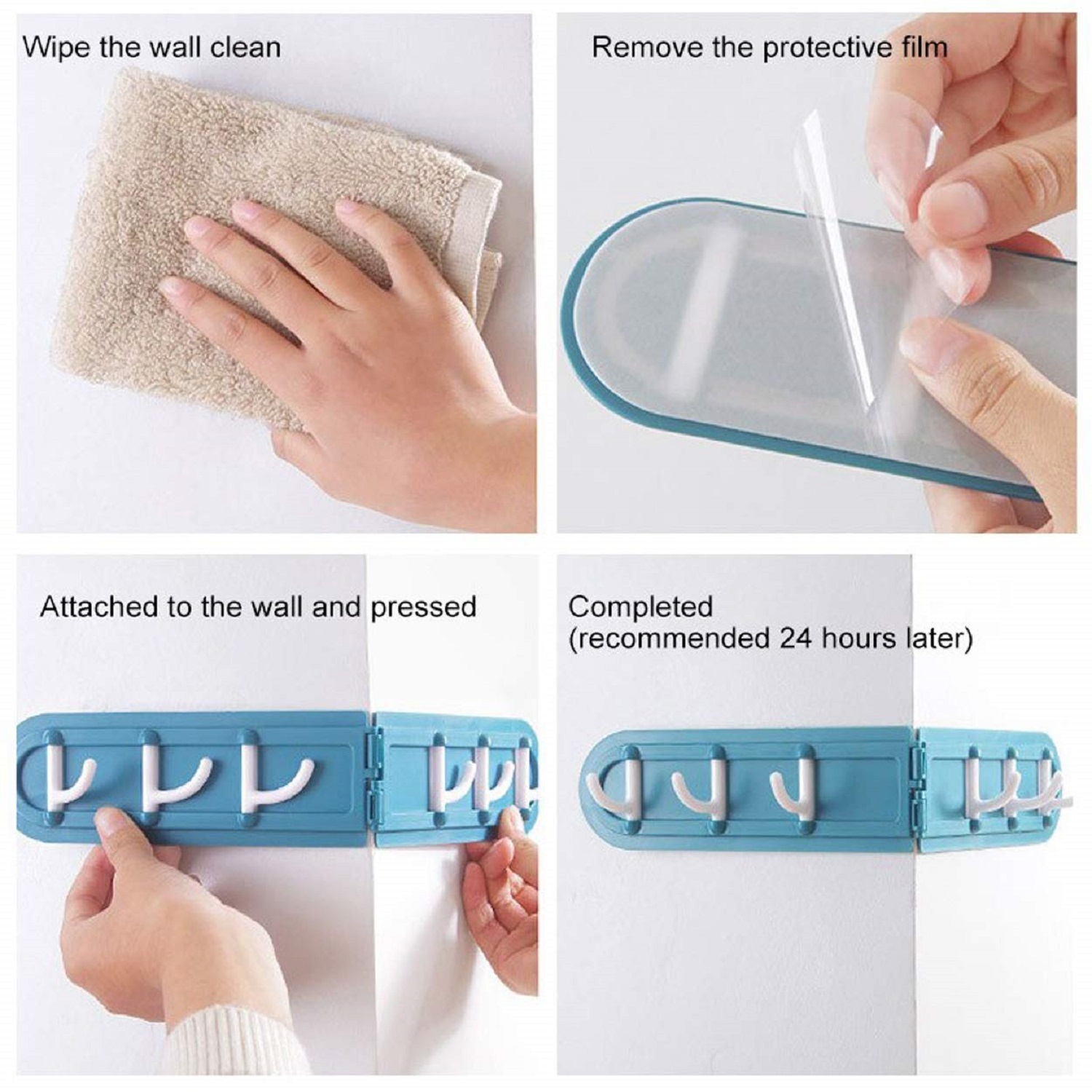 Wipe the wall clean

Remove the protective film

Attached to the wall and pressed

Completed
(recommended 24 hours later)