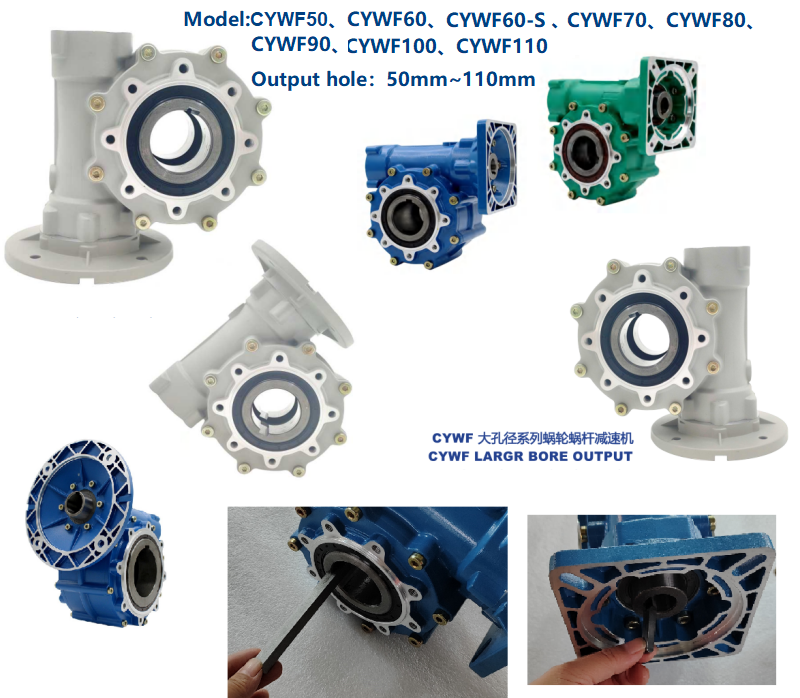 Model:CYWF50、CYWF60、CYWF60-S 、CYWF70、CYWF80、CYWF90、CYWF100、CYWF110
Output hole: 50mm~110mm

CYWF 大孔径系列蜗轮蜗杆减速机
CYWF LARGR BORE OUTPUT