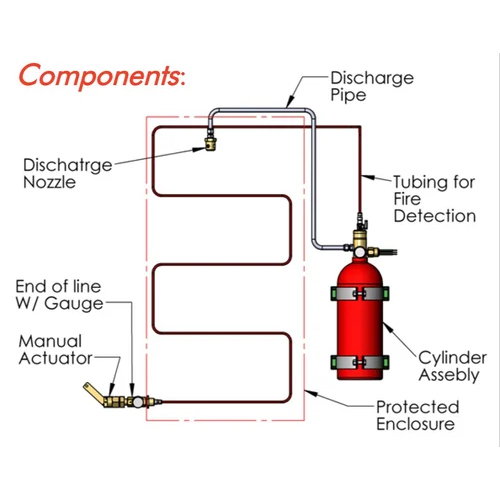 Components:

Discharge Pipe

Dischatrge Nozzle

Tubing for Fire Detection

End of line W/ Gauge

Manual Actuator

Cylinder Assebly

Protected Enclosure