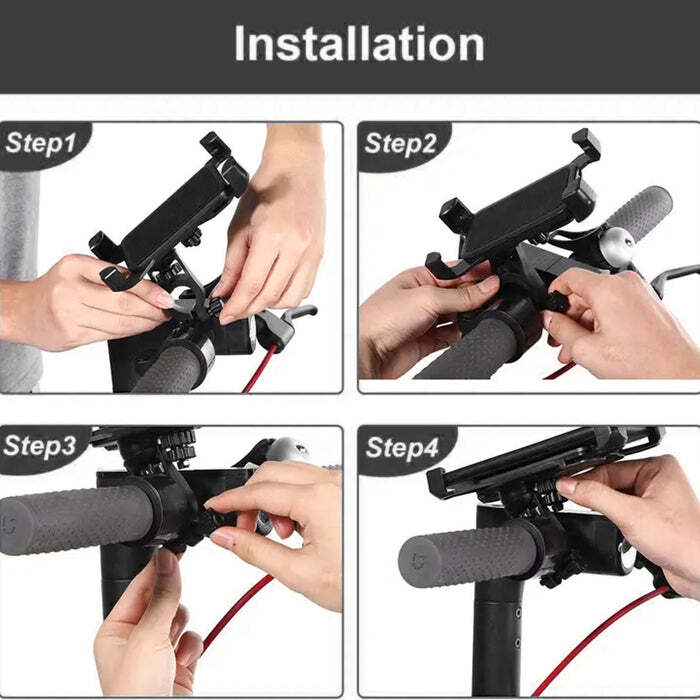 Installation

Step1

Step2

Step3

Step4