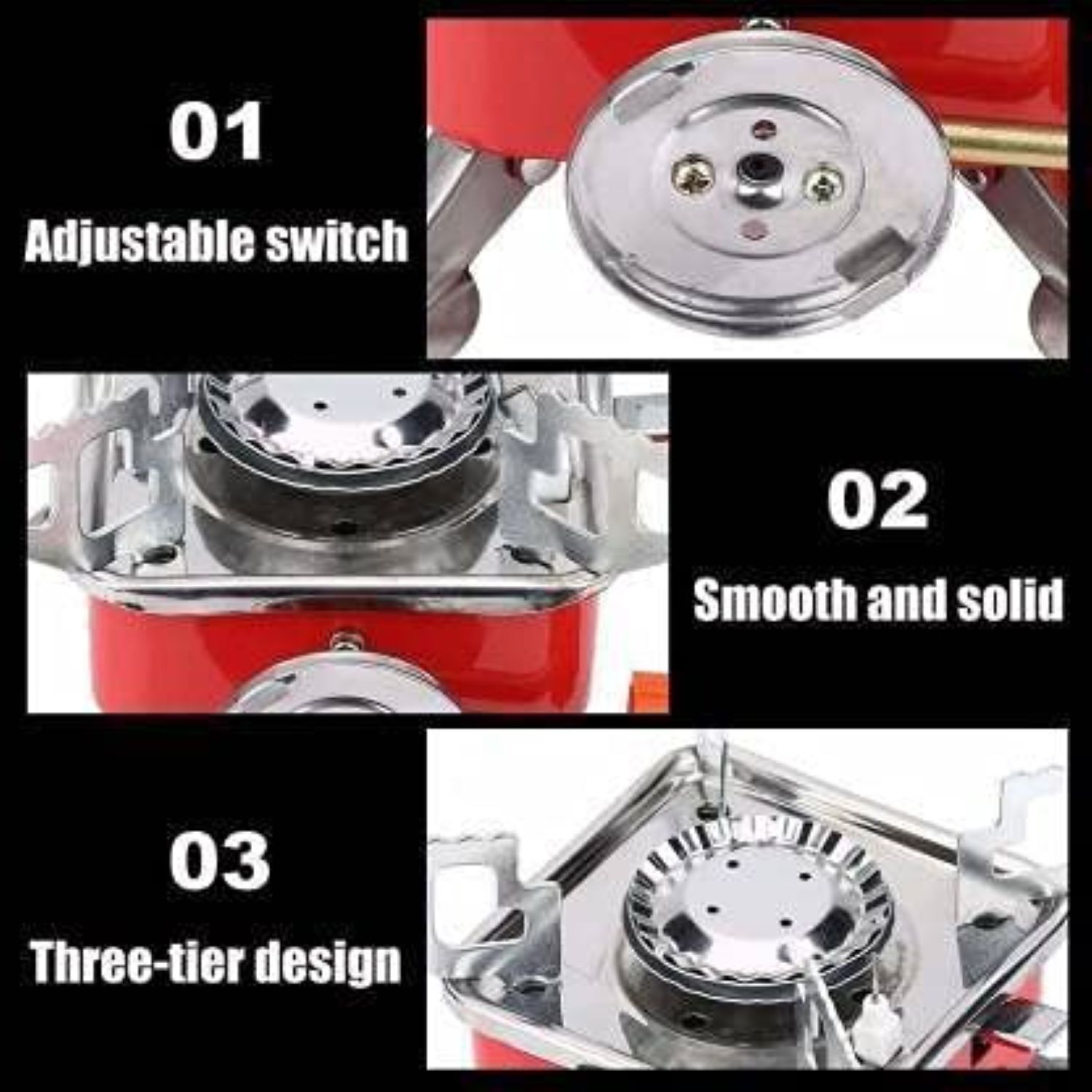 01

Adjustable switch

02

Smooth and solid

03

Three-tier design