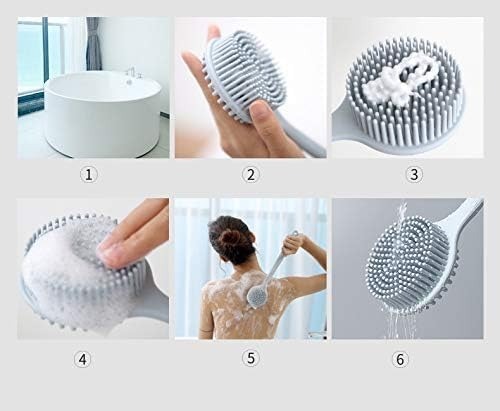 ①

②

③

④

⑤

⑥